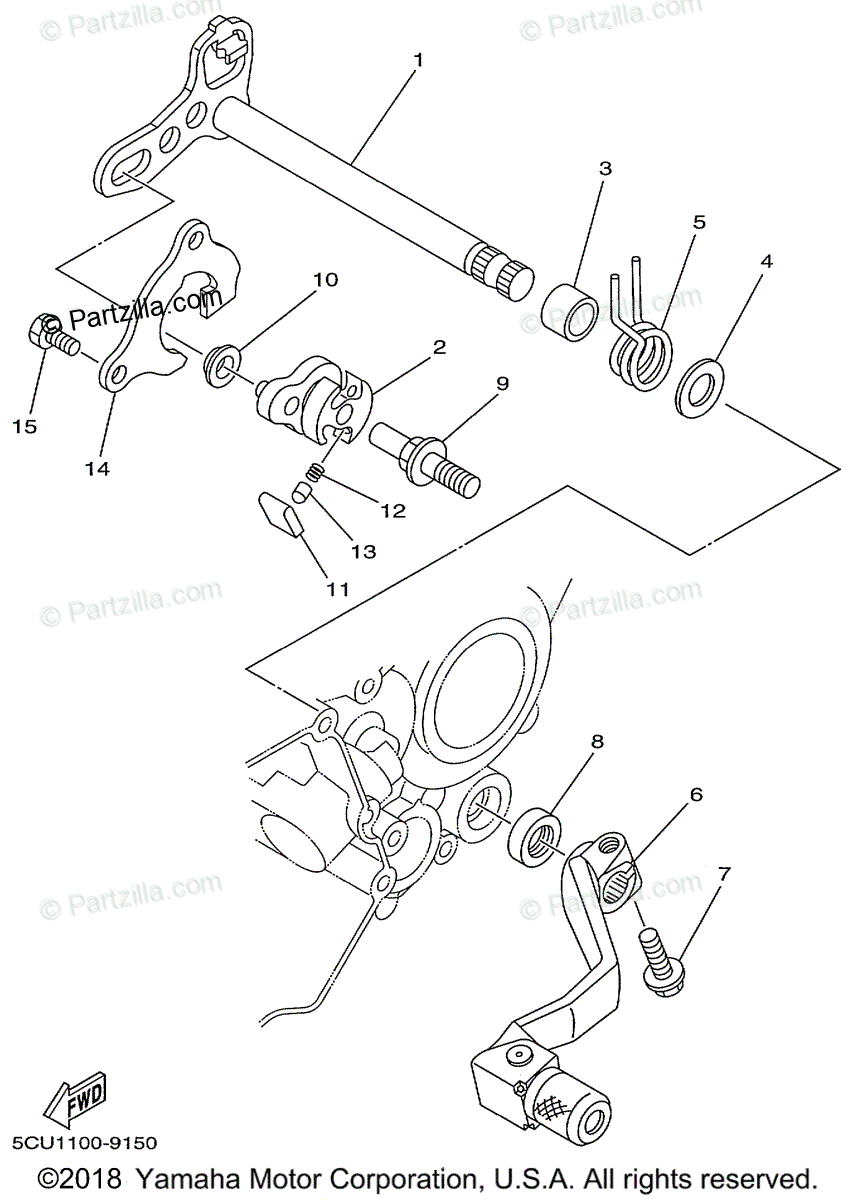 © Partzilla.com
© Partzilla.com
1
3
5
4
10
© Partzilla.com
© Partzilla.com
2
9
15
14
12
13
11
© Partzilla.com
© Partzilla.com
8
6
7
© Partzilla.com
© Partzilla.com
FWD
5CU1100-9150
©2018 Yamaha Motor Corporation, U.S.A. All rights reserved.