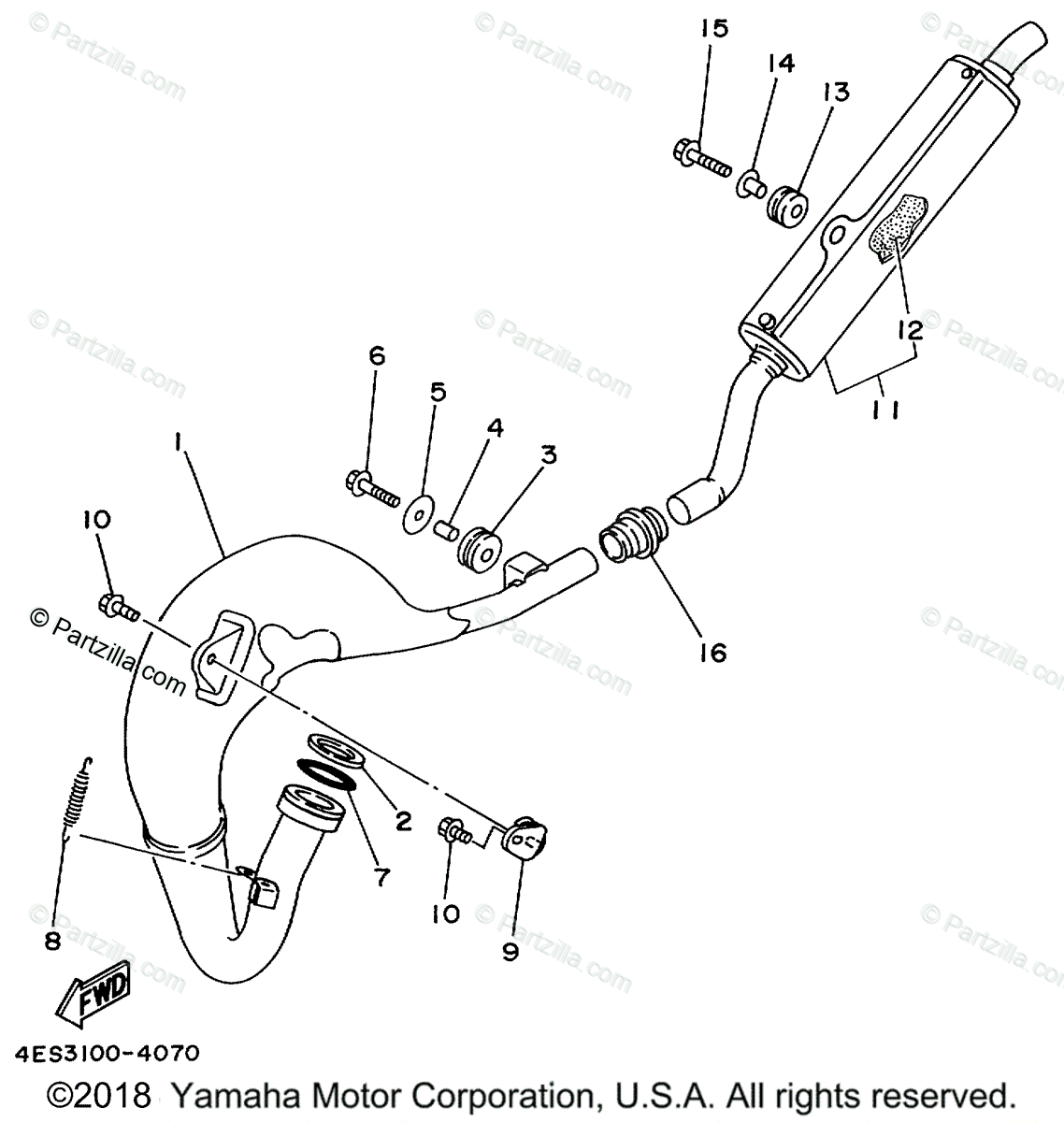 © Partzilla.com

15
14
13
12
11
6
5
4
3
1
10
16
2
7
10
9
8
FWD

4ES3100-4070

©2018 Yamaha Motor Corporation, U.S.A. All rights reserved.