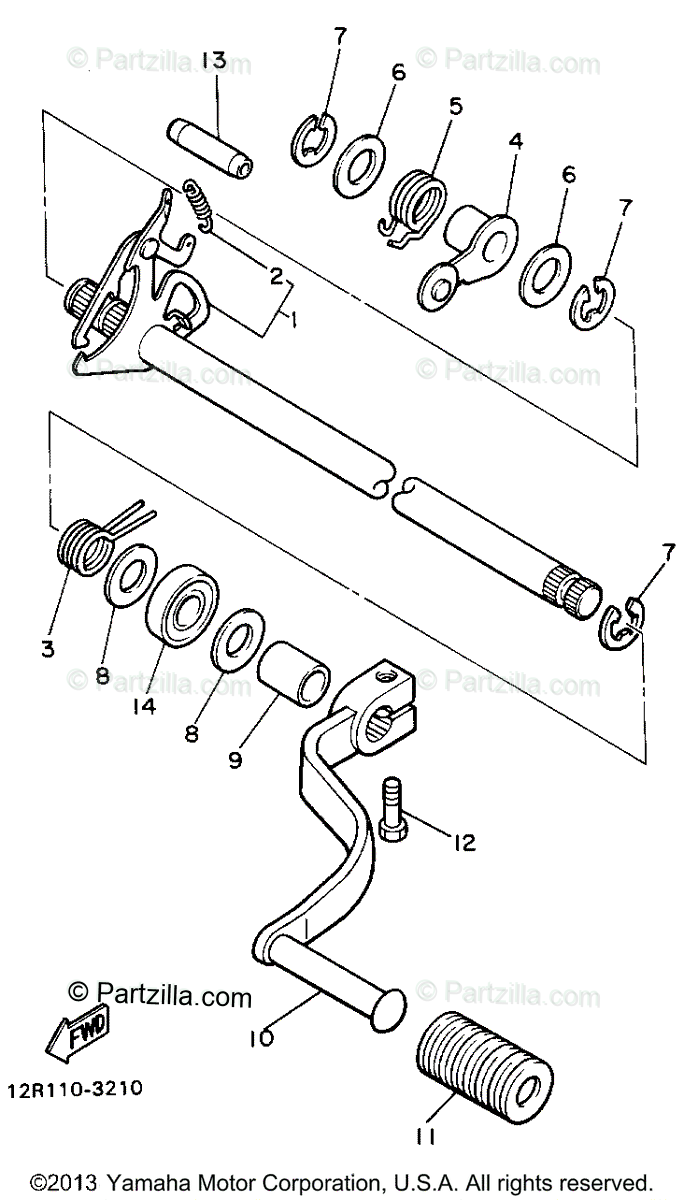 © Partzilla.com
© Partzilla.com
13
7
6
5
4
6
7
2
1
© Partzilla.com
© Partzilla.com
7
3
8
14
8
9
© Partzilla.com
© Partzilla.com
12
© Partzilla.com
© Partzilla.com
FWD
10
12R110-3210
11
©2013 Yamaha Motor Corporation, U.S.A. All rights reserved.