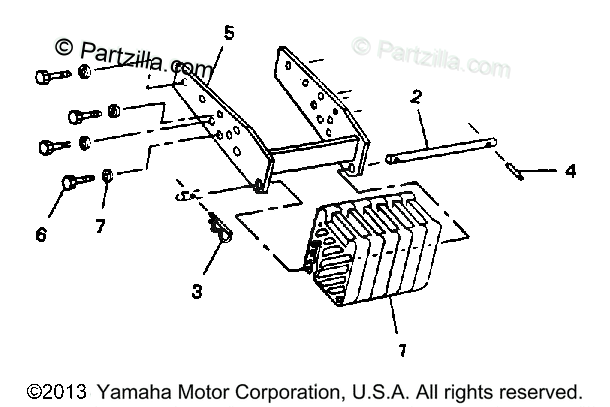 © Partzilla.com
© Partzilla.com
5
2
4
6
7
3
7
©2013 Yamaha Motor Corporation, U.S.A. All rights reserved.