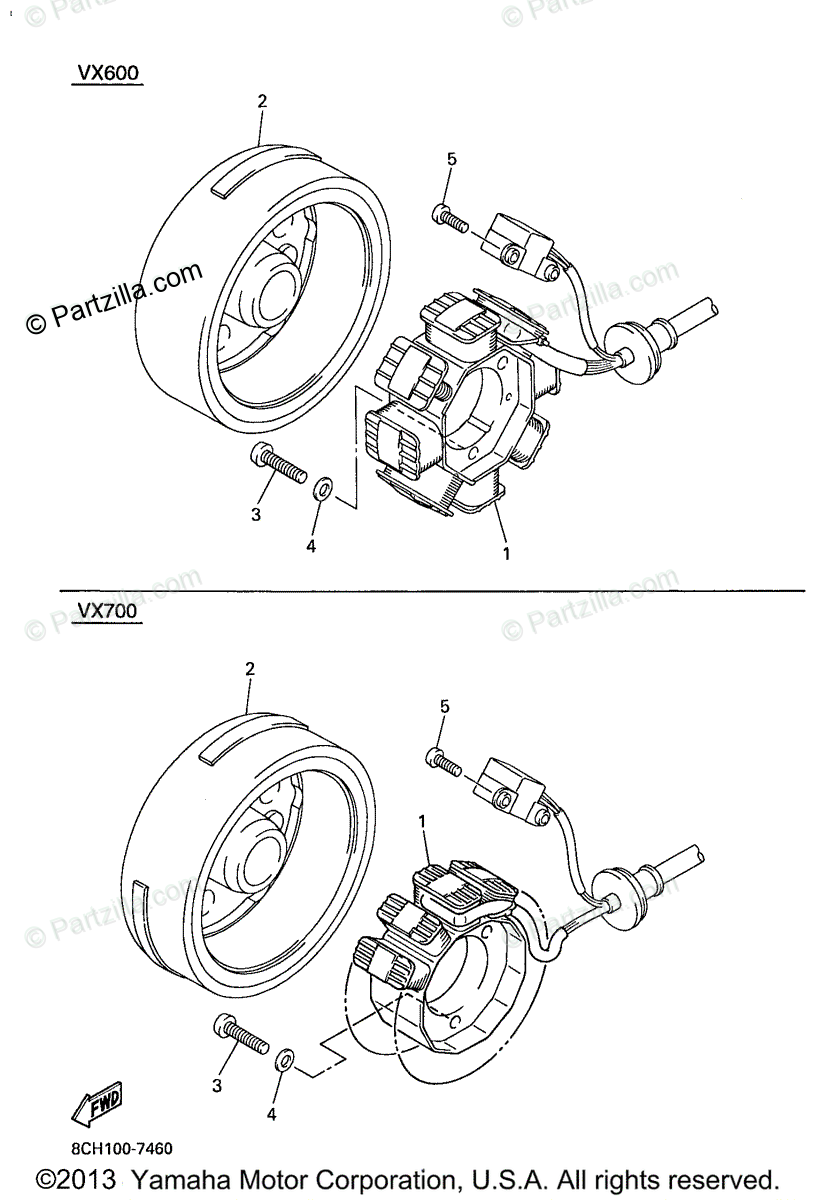 © Partzilla.com
© Partzilla.com

VX600

2
5
© Partzilla.com
© Partzilla.com
3
4
1

© Partzilla.com
© Partzilla.com
VX700

2
5
1
© Partzilla.com
© Partzilla.com
3
4
FWD

8CH100-7460

©2013 Yamaha Motor Corporation, U.S.A. All rights reserved.