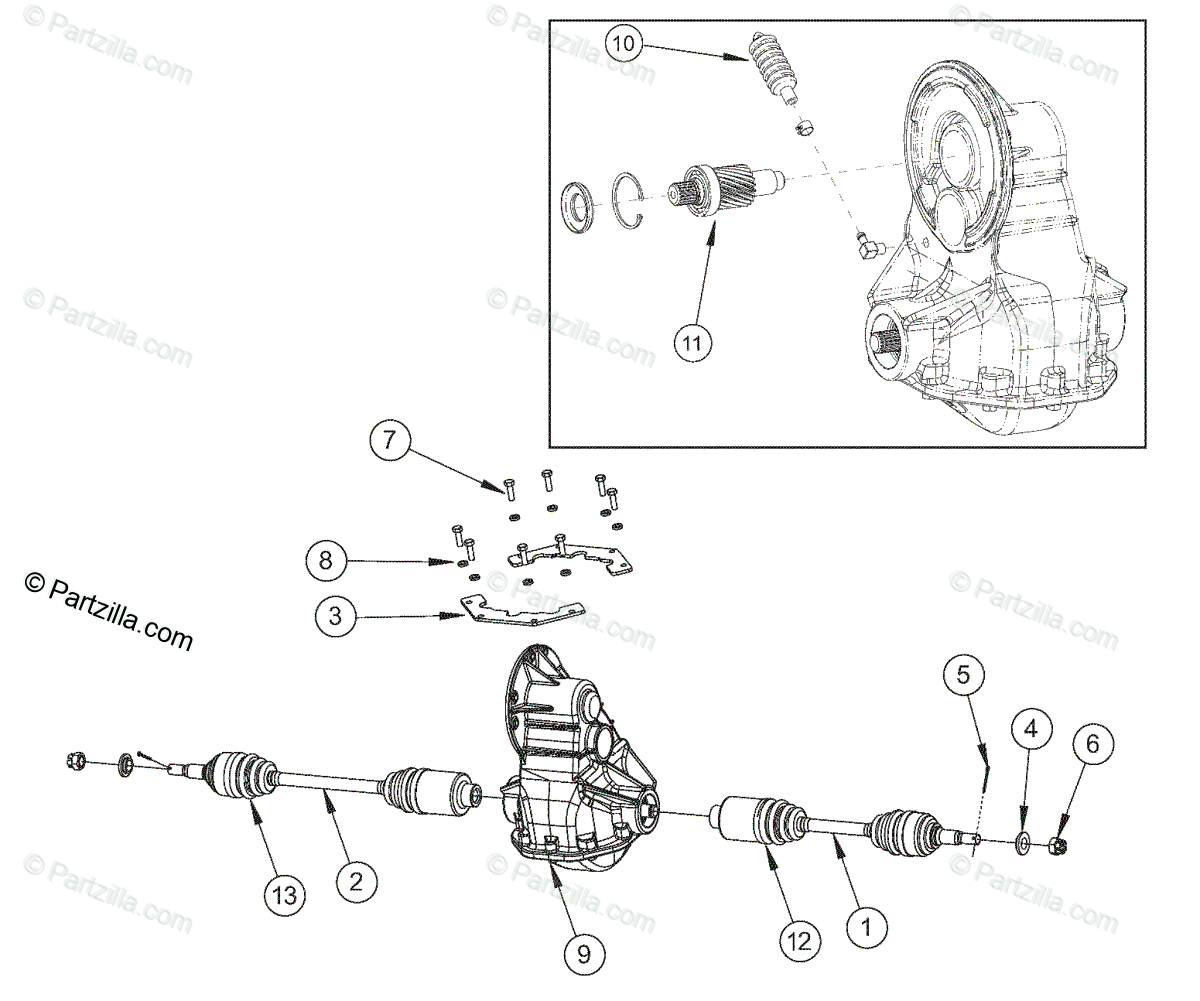 © Partzilla.com

10

11

7

8

3

5

4

6

13

2

9

12

1