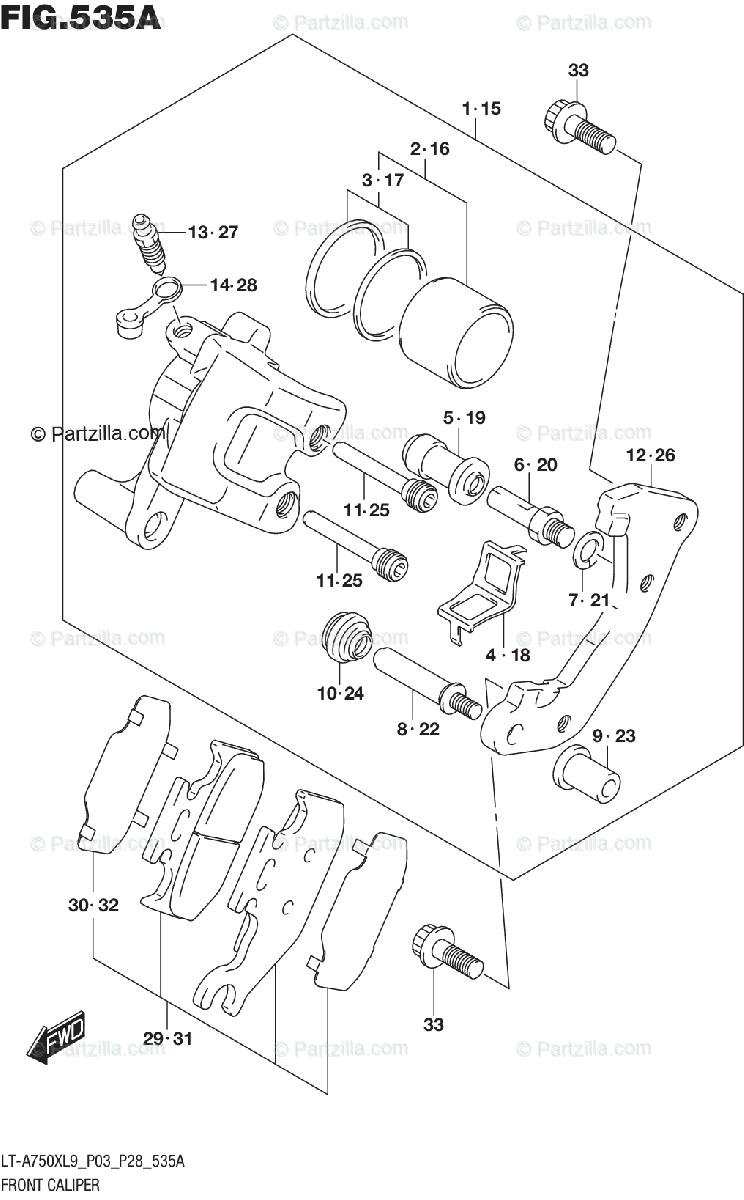 FIG.535A

© Partzilla.com

33

1·15

2·16

3·17

13·27

14·28

5·19

6·20

12·26

11·25

11·25

7·21

4·18

10·24

8·22

9·23

30·32

29·31

33

FWD

LT-A750XL9_P03_P28_535A
FRONT CALIPER