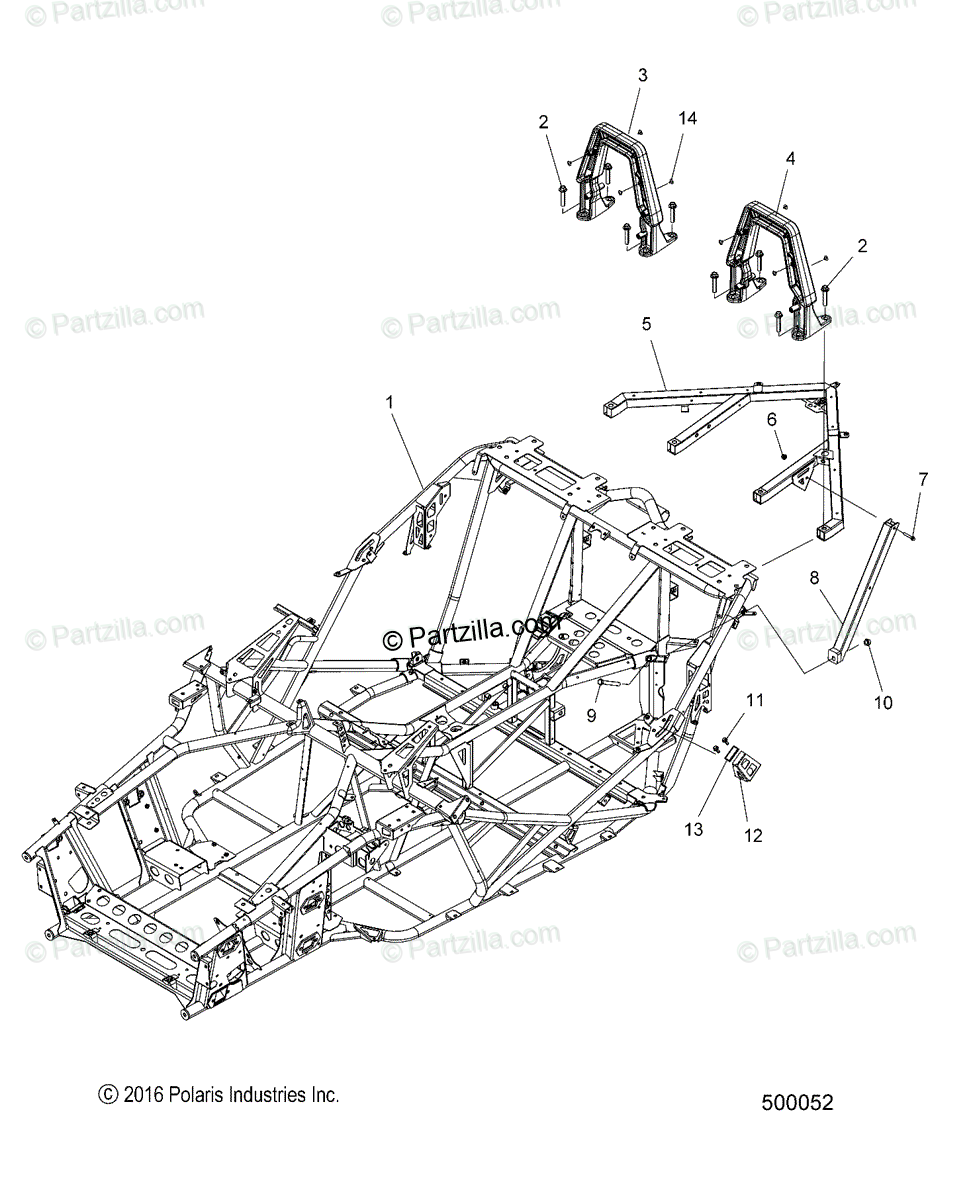 © Partzilla.com © Partzilla.com © Partzilla.com

3
2
14
4
2

© Partzilla.com © Partzilla.com © Partzilla.com

5
1
6
7
8

© Partzilla.com © Partzilla.com © Partzilla.com

9
10
11
13
12

© Partzilla.com © Partzilla.com © Partzilla.com

© 2016 Polaris Industries Inc.

500052