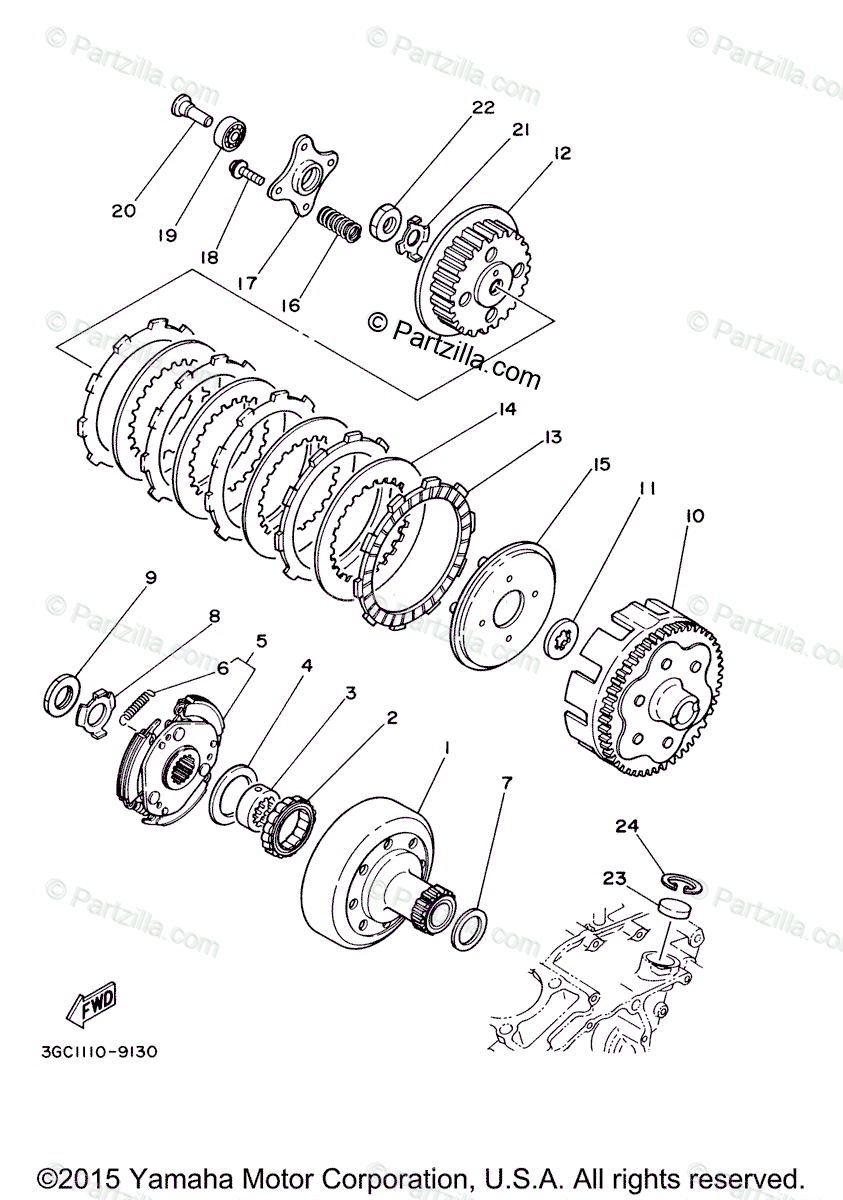 © Partzilla.com © Partzilla.com © Partzilla.com

22
21
12
20
19
18
17
16

© Partzilla.com

© Partzilla.com © Partzilla.com

14
13
15
11
10

9
8
5
6
4
3
2
1
7

© Partzilla.com © Partzilla.com © Partzilla.com

24
23

© Partzilla.com © Partzilla.com © Partzilla.com

FWD

3GC1110-9130

©2015 Yamaha Motor Corporation, U.S.A. All rights reserved.