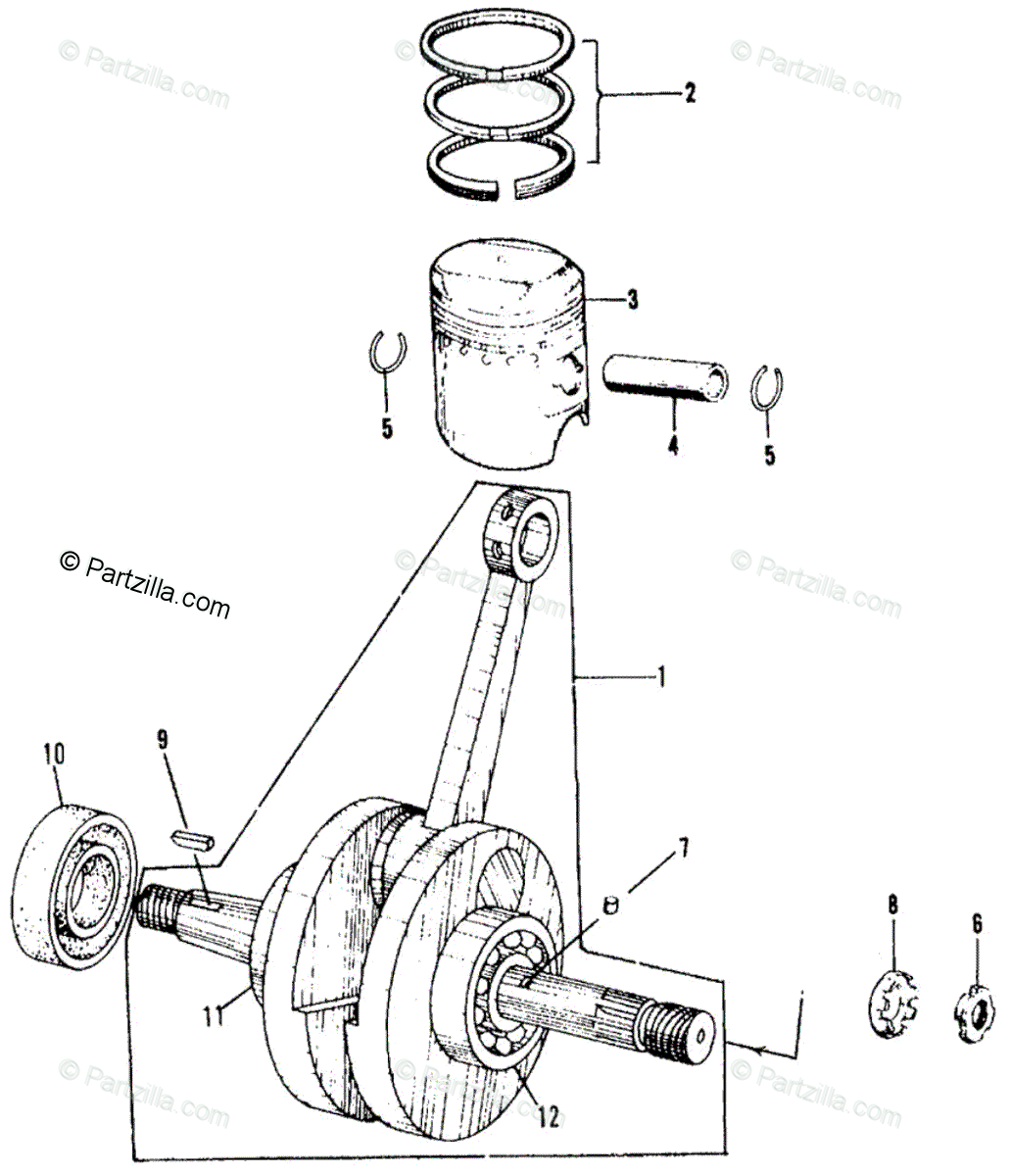 © Partzilla.com
© Partzilla.com
© Partzilla.com
2
3
5
4
5
© Partzilla.com
© Partzilla.com
© Partzilla.com
1
10
9
7
8
6
11
12
© Partzilla.com
© Partzilla.com
© Partzilla.com