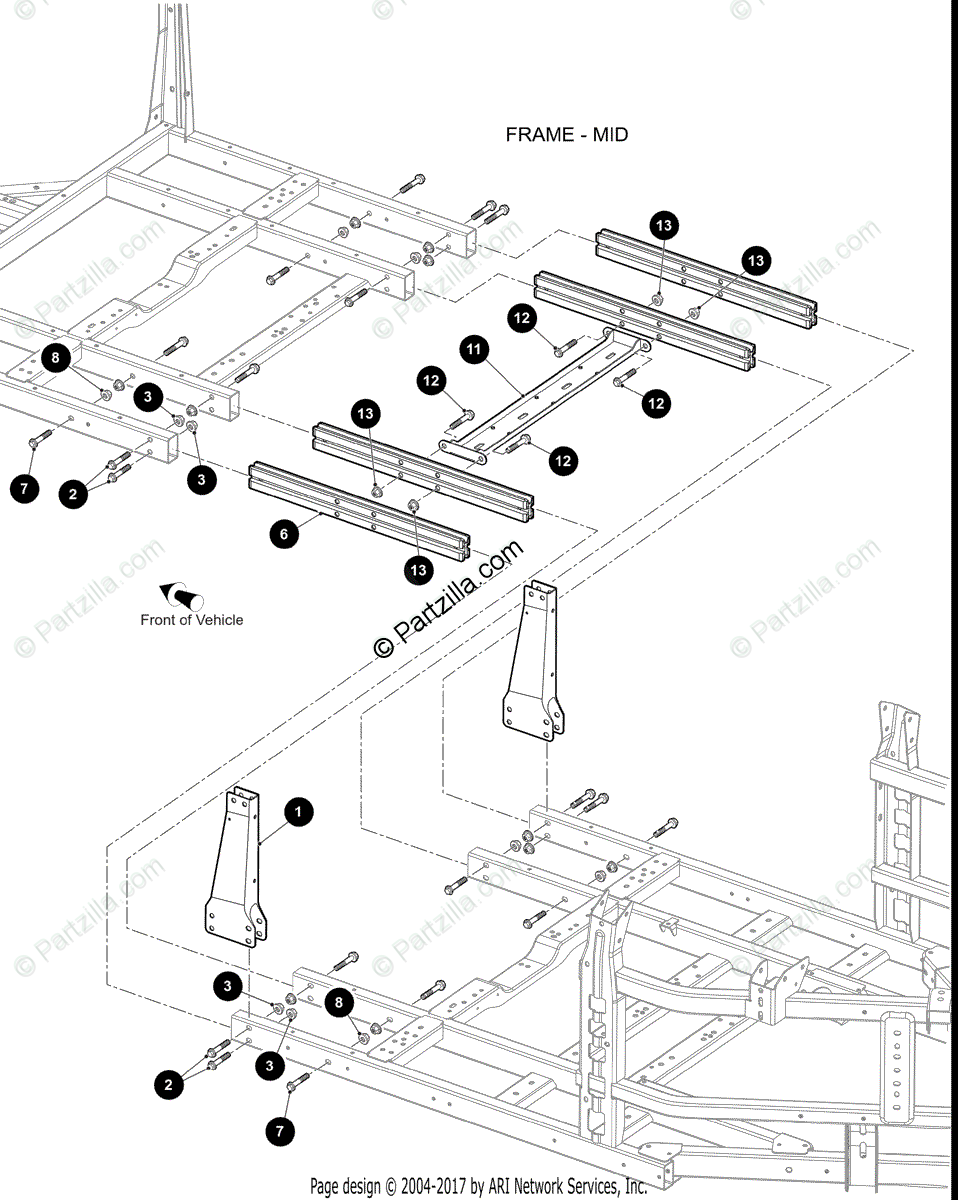 FRAME - MID

13
13
12
11
12
12
12
8
3
3
7
2
13
6
13
Front of Vehicle
© Partzilla.com
1
3
8
3
2
7

Page design © 2004-2017 by ARI Network Services, Inc.