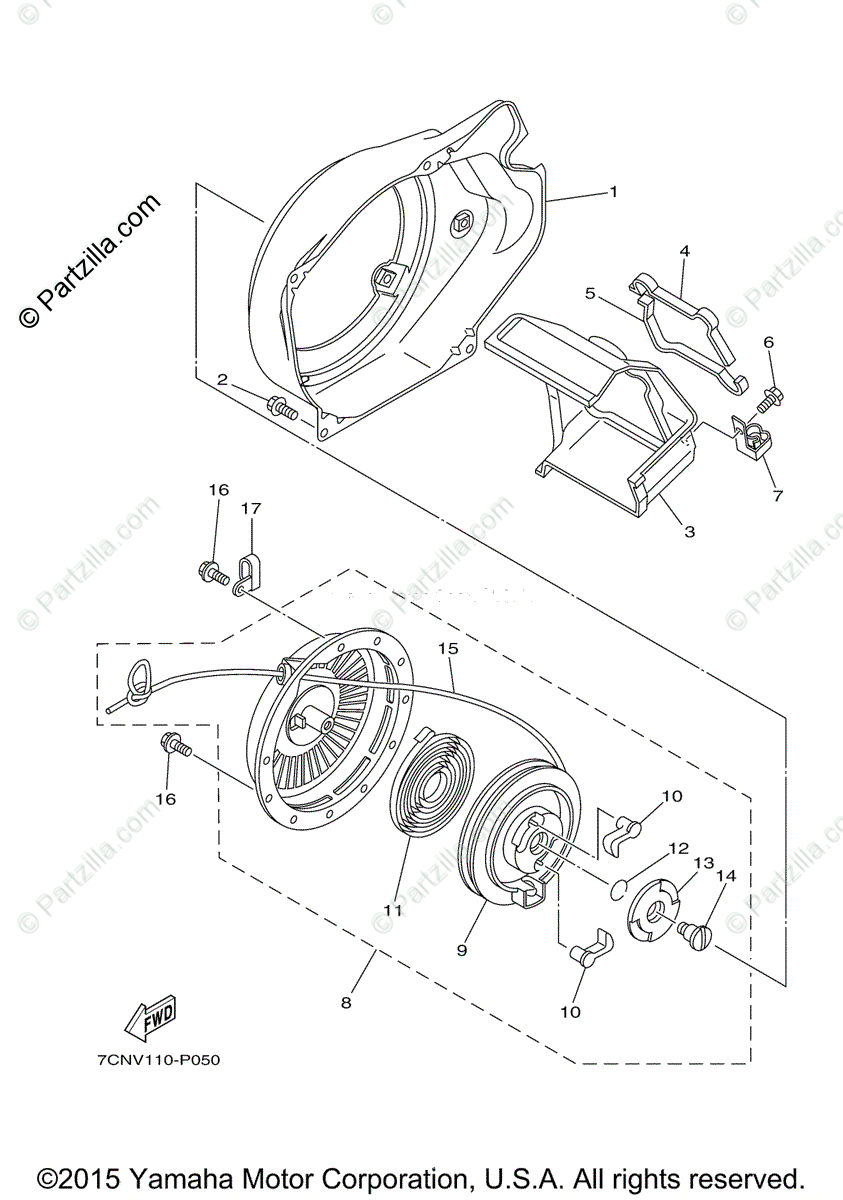 © Partzilla.com

1
4
5
6
2
7
3
16
17
15
16
10
12
13
14
11
9
10
8
FWD
7CNV110-P050

©2015 Yamaha Motor Corporation, U.S.A. All rights reserved.