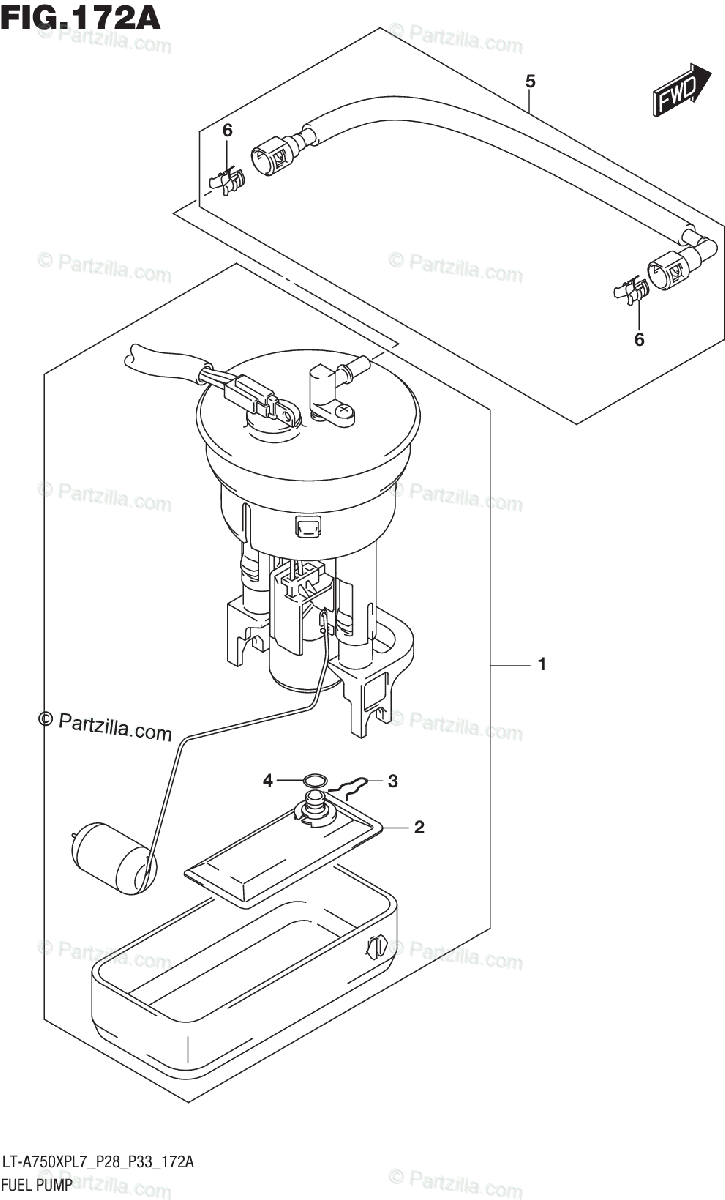 FIG.172A

© Partzilla.com
© Partzilla.com

5

FWD

6

© Partzilla.com
© Partzilla.com

6

© Partzilla.com
© Partzilla.com

1

© Partzilla.com
© Partzilla.com

4
3
2

© Partzilla.com
© Partzilla.com

LT-A750XPL7_P28_P33_172A
FUEL PUMP
© Partzilla.com
© Partzilla.com