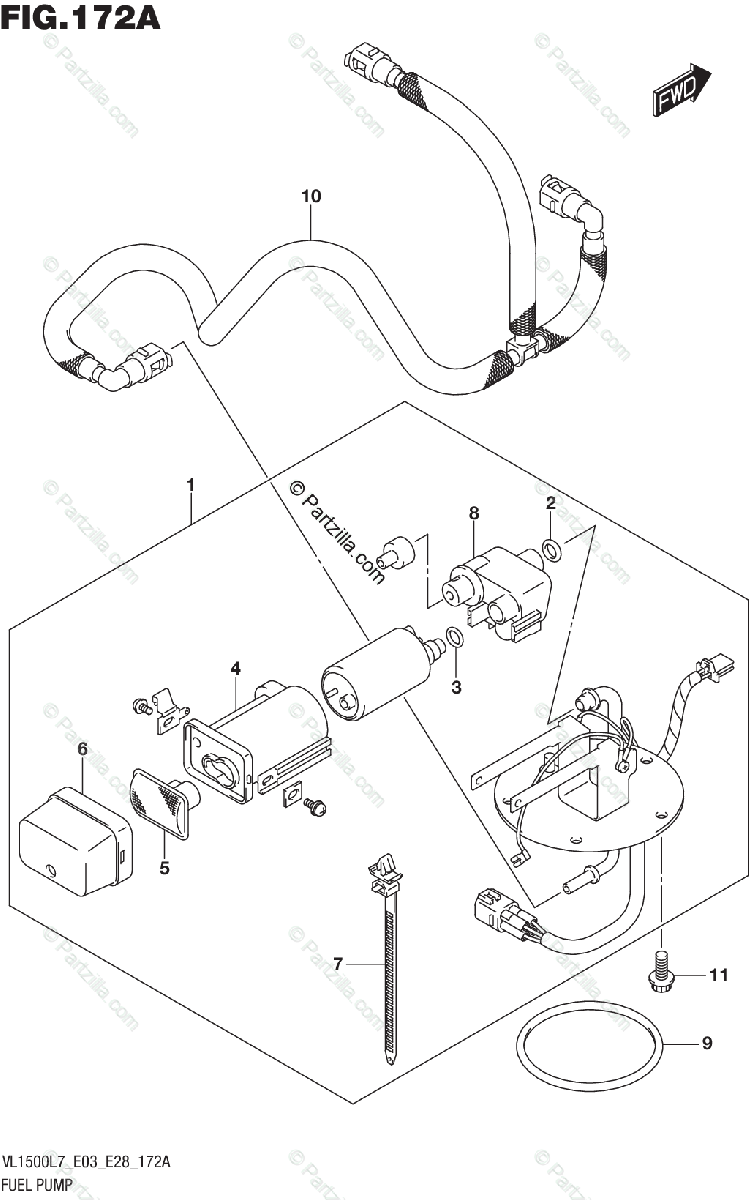 FIG.172A

FWD

10

1

© Partzilla.com

8

2

3

4

6

5

7

11

9

VL1500L7_E03_E28_172A
FUEL PUMP