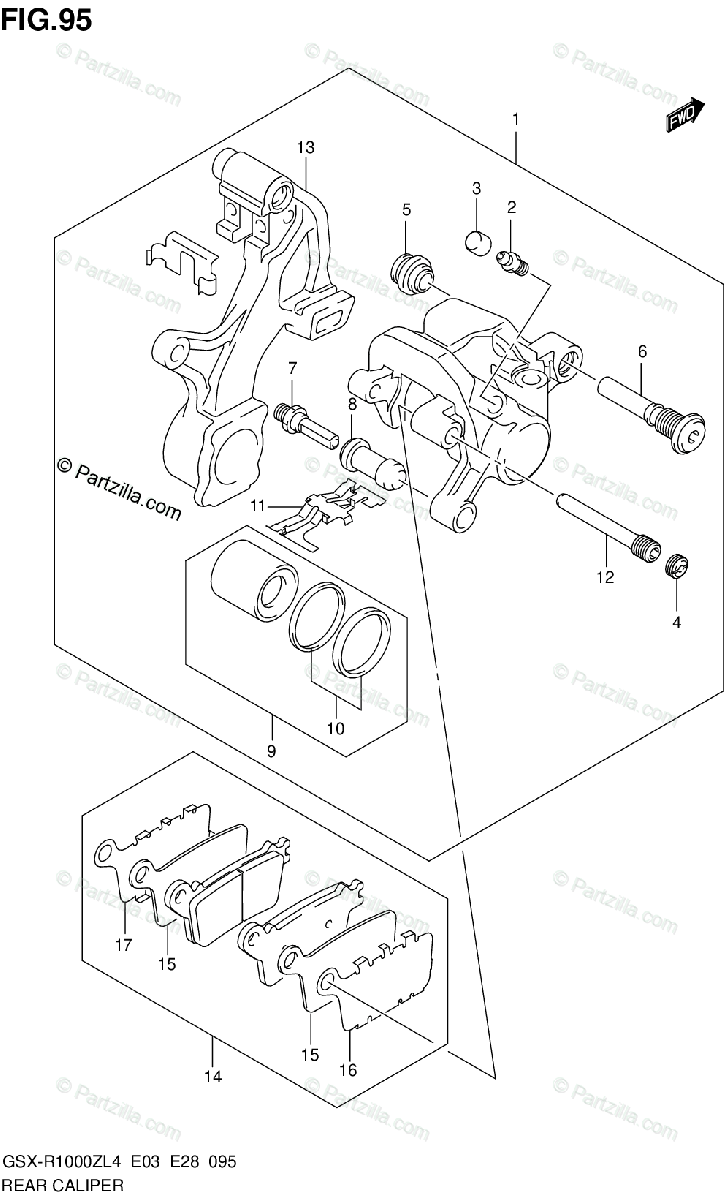 FIG.95

FWD

1
13
3
2
5
6
7
8
© Partzilla.com
11
12
4
10
9
17
15
15
16
14

GSX-R1000ZL4 E03 E28 095
REAR CALIPER