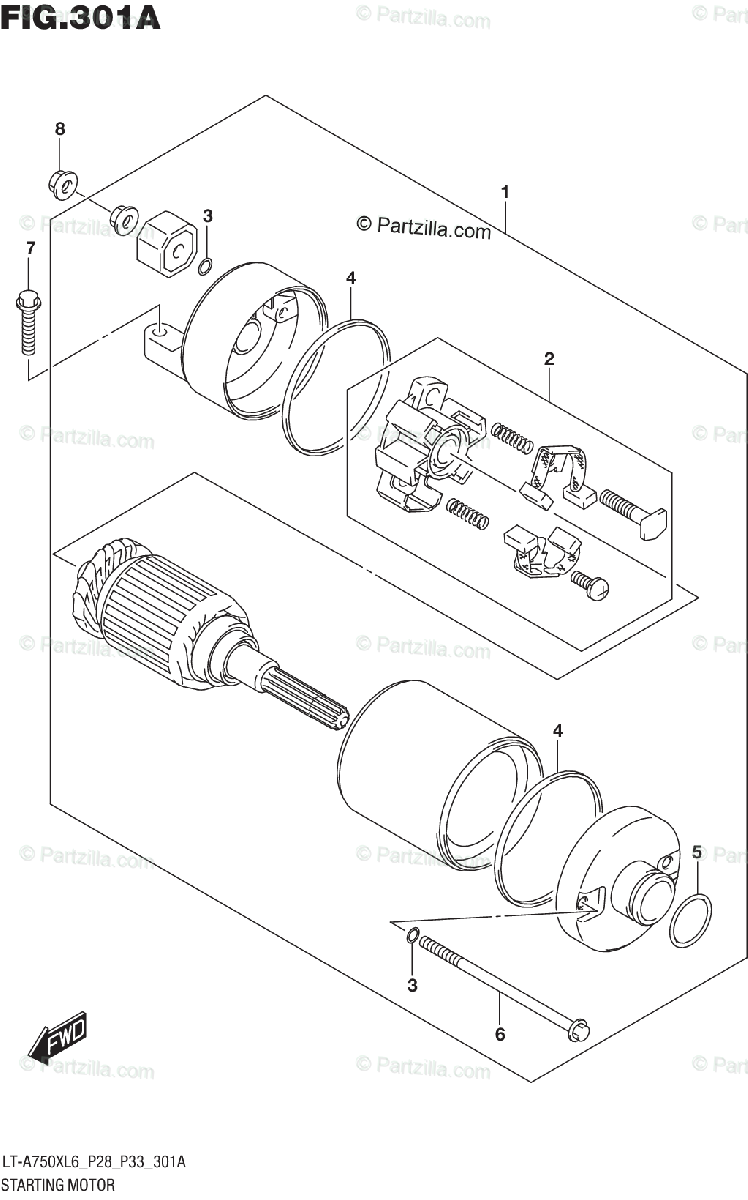 FIG.301A

© Partzilla.com

8

1

3

7

4

2

4

5

3

6

FWD

LT-A750XL6_P28_P33_301A

STARTING MOTOR