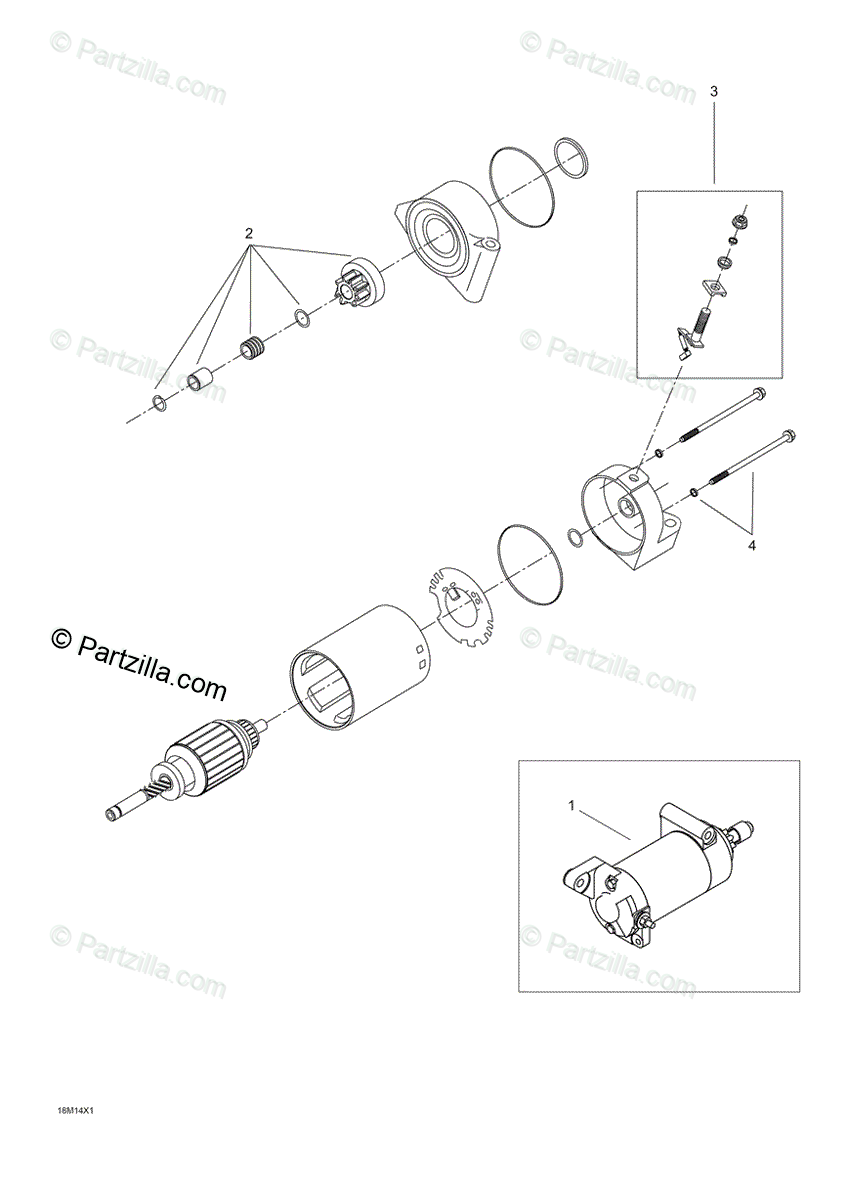 © Partzilla.com
© Partzilla.com
3
2
© Partzilla.com
© Partzilla.com
4
© Partzilla.com
© Partzilla.com
1
© Partzilla.com
© Partzilla.com
16M14X1