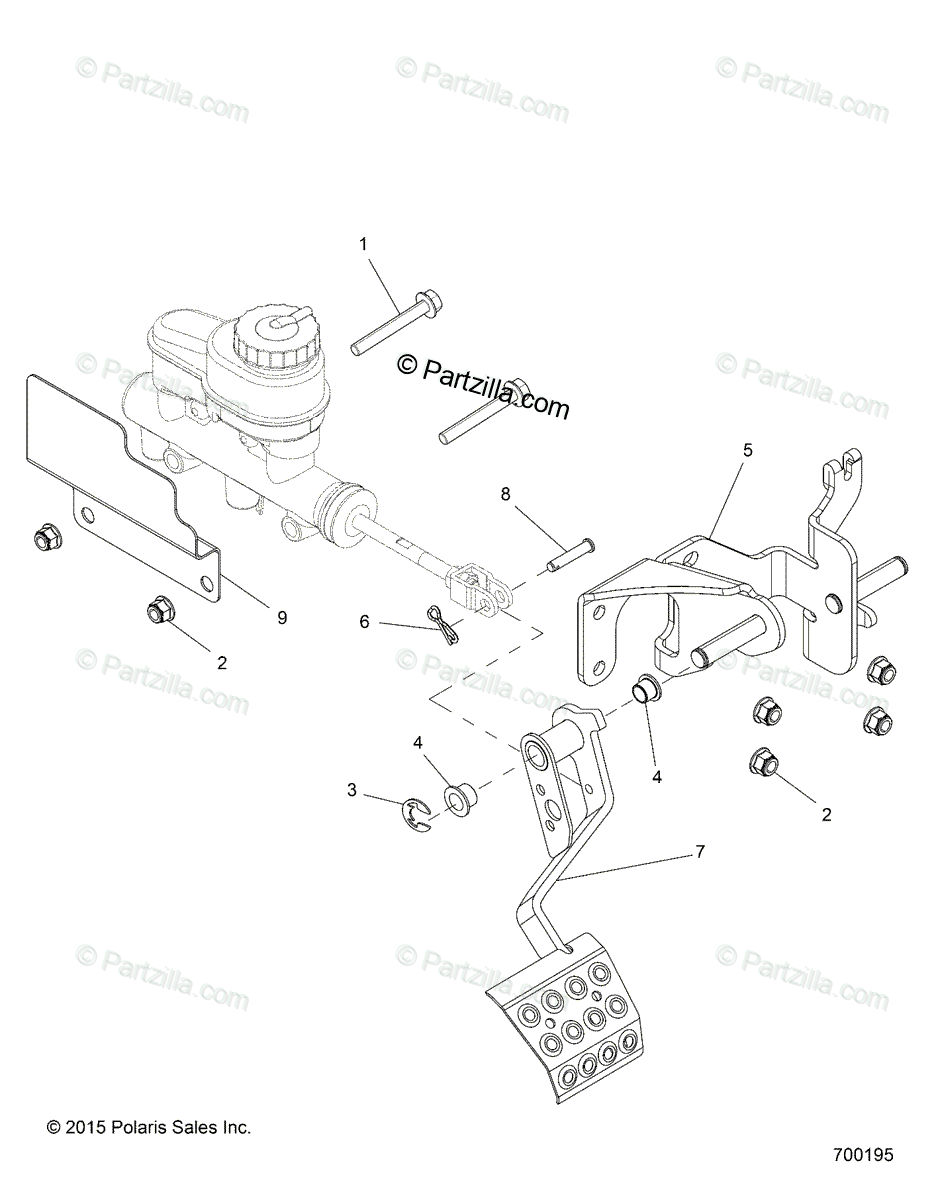 © Partzilla.com
© Partzilla.com
© Partzilla.com

1

© Partzilla.com
© Partzilla.com
© Partzilla.com

5
8
9
6
2

© Partzilla.com
© Partzilla.com
© Partzilla.com

4
4
3
2
7

© Partzilla.com
© Partzilla.com
© Partzilla.com

© 2015 Polaris Sales Inc.

700195