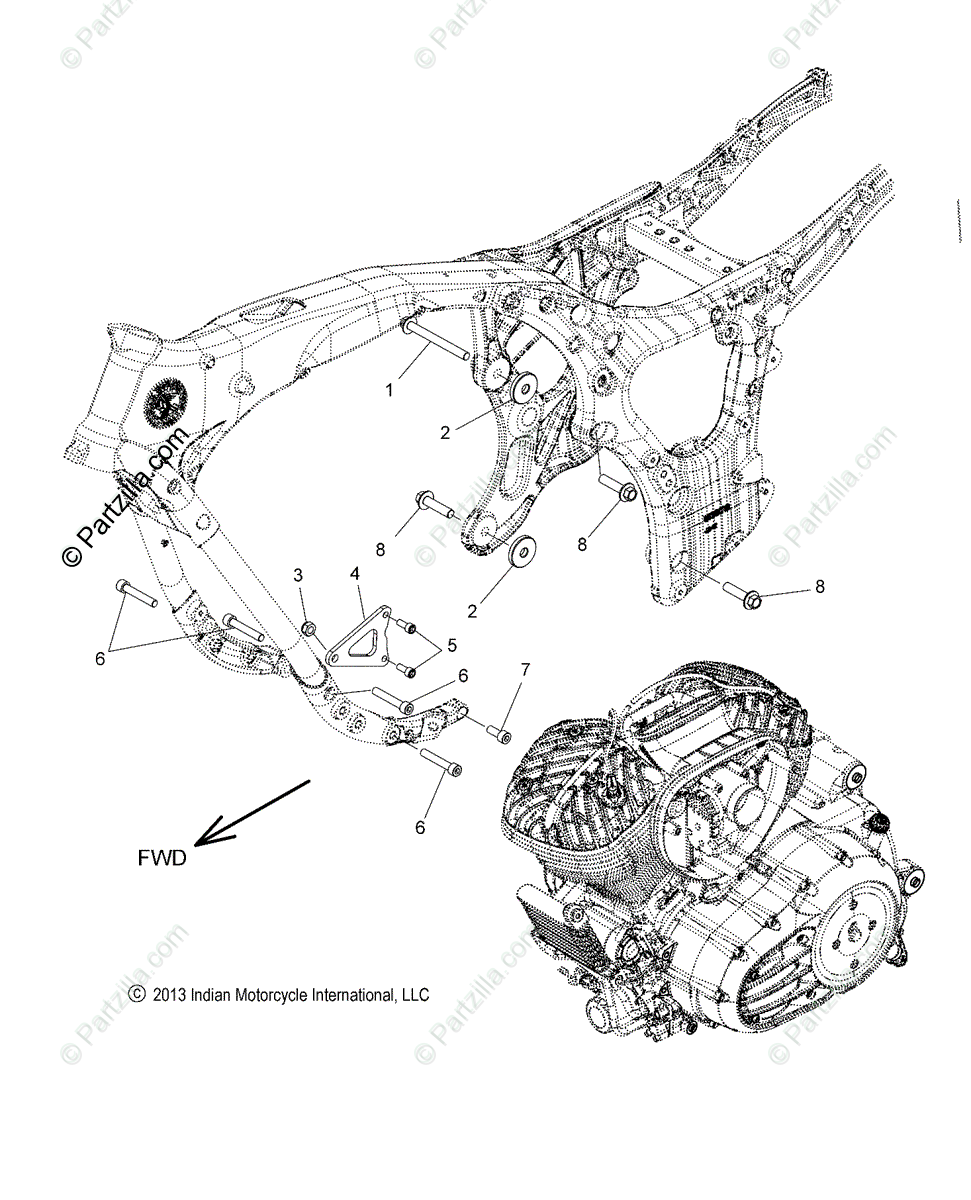 © Partzilla.com

1

2

8

8

2

8

3

4

5

6

6

7

6

FWD

© 2013 Indian Motorcycle International, LLC