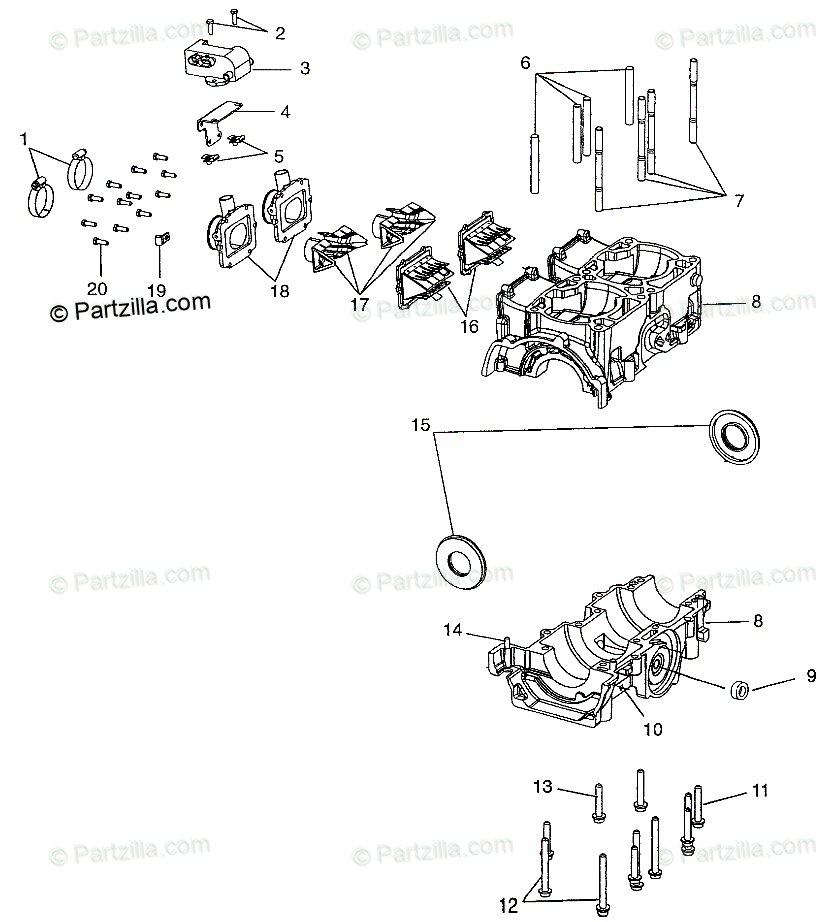 © Partzilla.com
© Partzilla.com
© Partzilla.com
2
3
6
4
1
5
7
20
19
18
17
16
8
© Partzilla.com
© Partzilla.com
15
© Partzilla.com
© Partzilla.com
© Partzilla.com
14
8
9
10
13
11
© Partzilla.com
© Partzilla.com
© Partzilla.com
12