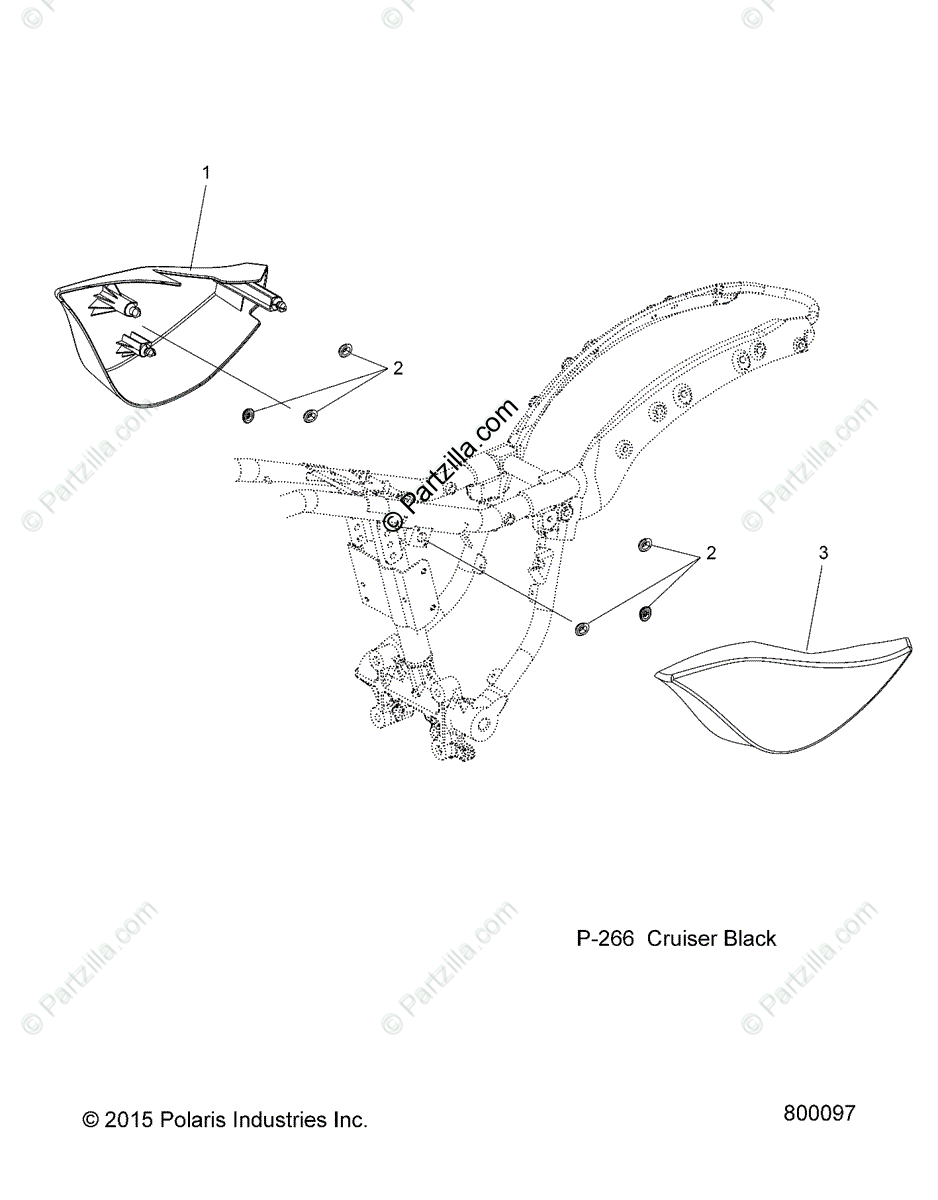 1

2

© Partzilla.com

2

3

P-266 Cruiser Black

© 2015 Polaris Industries Inc.

800097