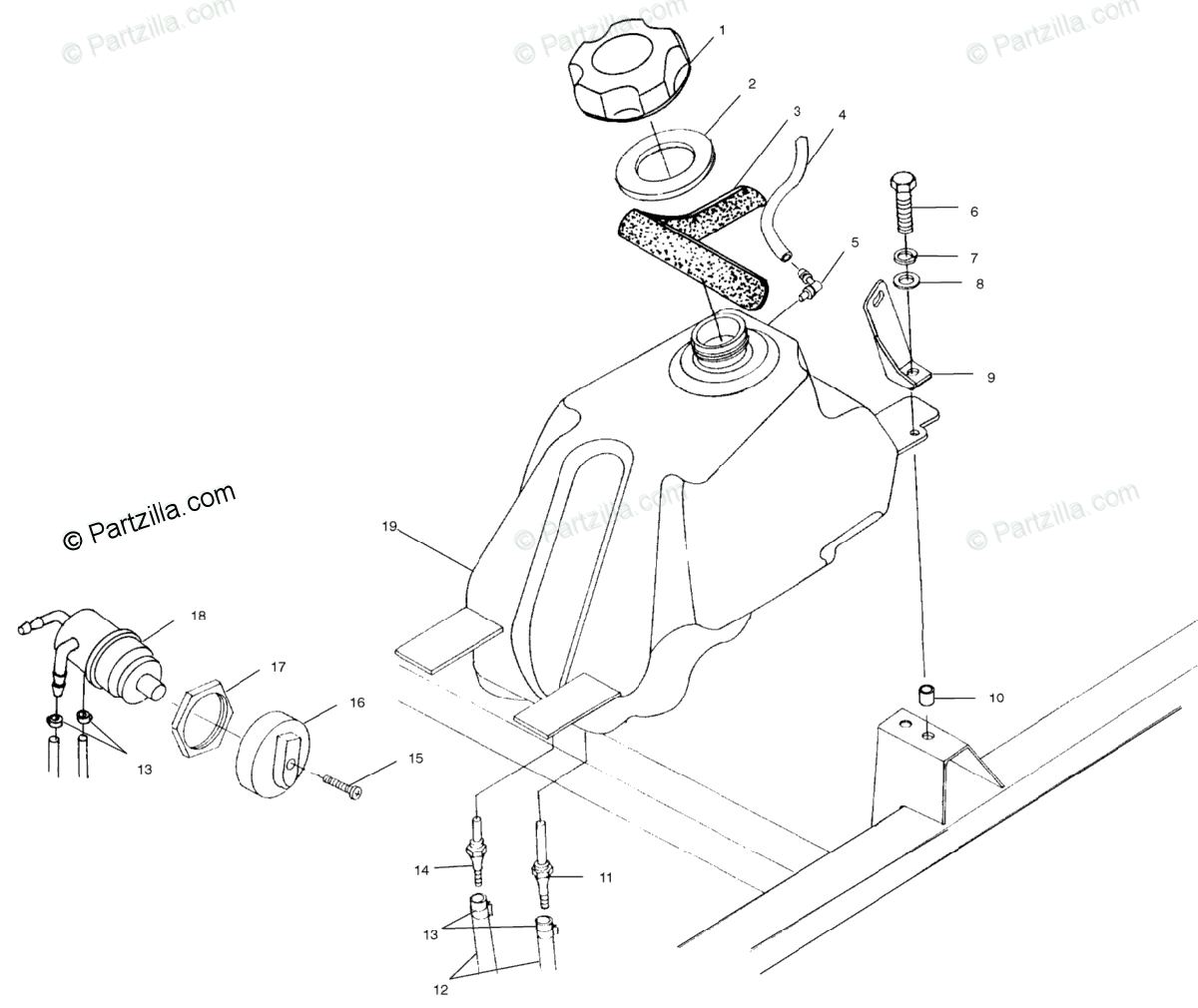 © Partzilla.com © Partzilla.com © Partzilla.com

1
2
3
4
5
6
7
8
9

© Partzilla.com © Partzilla.com © Partzilla.com

19
18
17
16
15
13
10
14
11
13
12