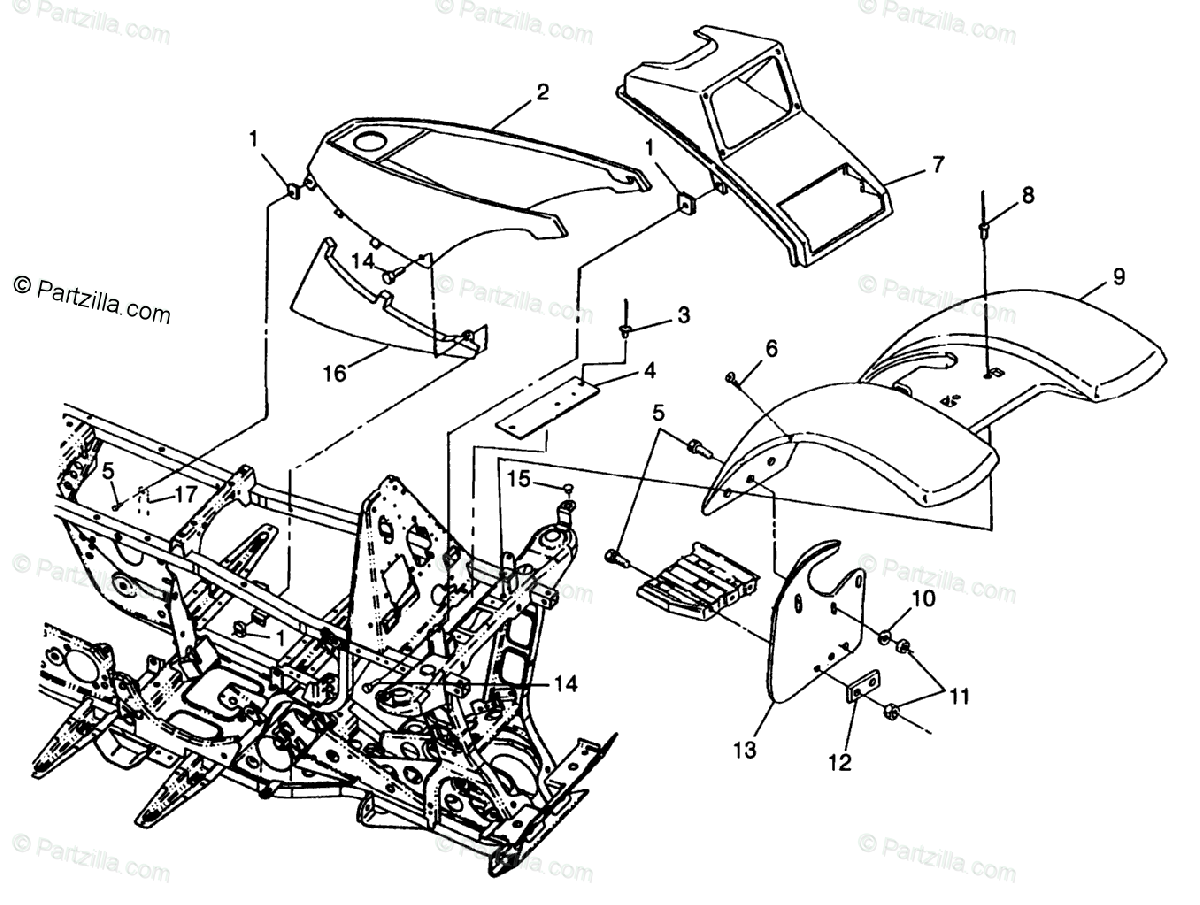 © Partzilla.com
© Partzilla.com
© Partzilla.com
2
1
1
7
8
14
© Partzilla.com
© Partzilla.com
© Partzilla.com
9
3
16
6
4
5
5
17
15
© Partzilla.com
© Partzilla.com
10
1
14
11
13
12
© Partzilla.com
© Partzilla.com
© Partzilla.com