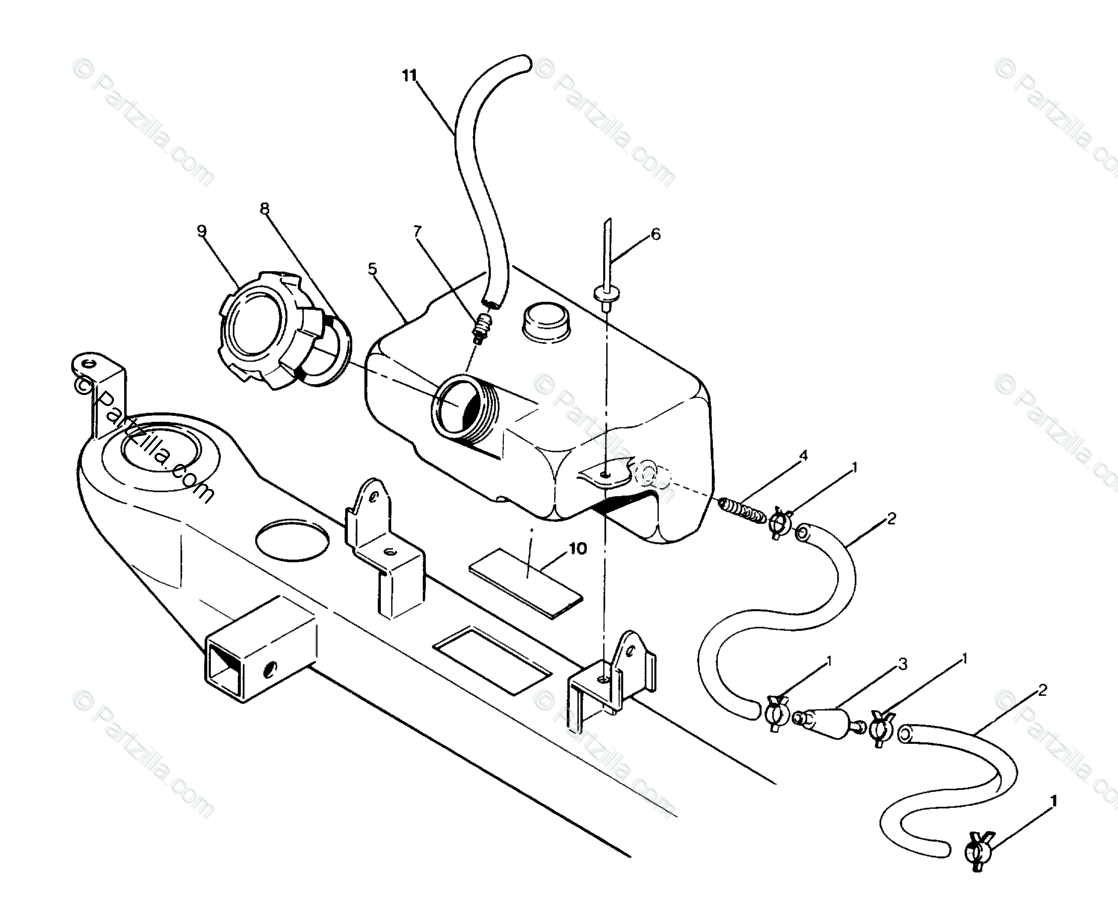 © Partzilla.com
© Partzilla.com
© Partzilla.com
11
9
8
7
6
5
© Partzilla.com
© Partzilla.com
© Partzilla.com
4
1
2
10
1
3
1
2
© Partzilla.com
© Partzilla.com
© Partzilla.com
1