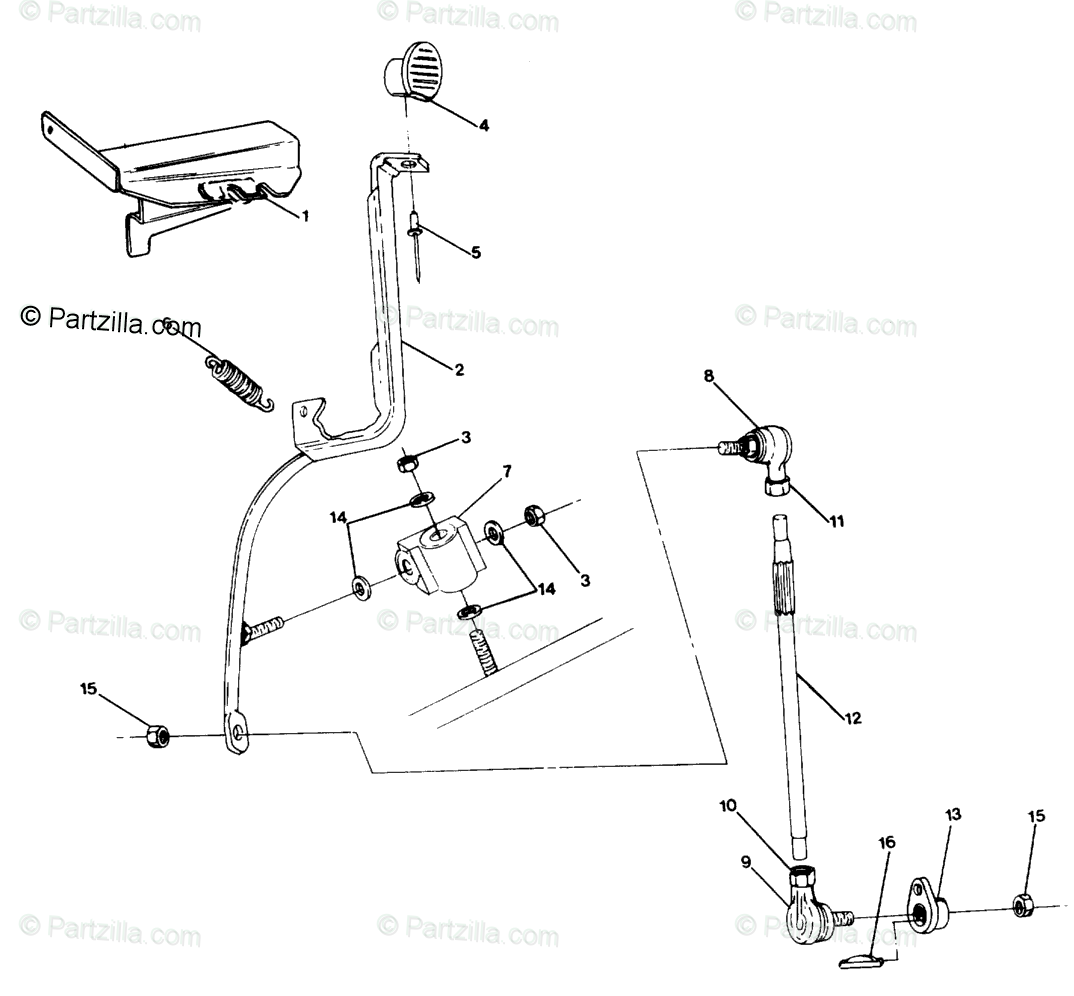 © Partzilla.com © Partzilla.com © Partzilla.com

4

1

5

© Partzilla.com
6

© Partzilla.com © Partzilla.com

2

8

3

7

11

14

3

14

© Partzilla.com © Partzilla.com © Partzilla.com

15

12

10

13

15

9

16

© Partzilla.com © Partzilla.com © Partzilla.com