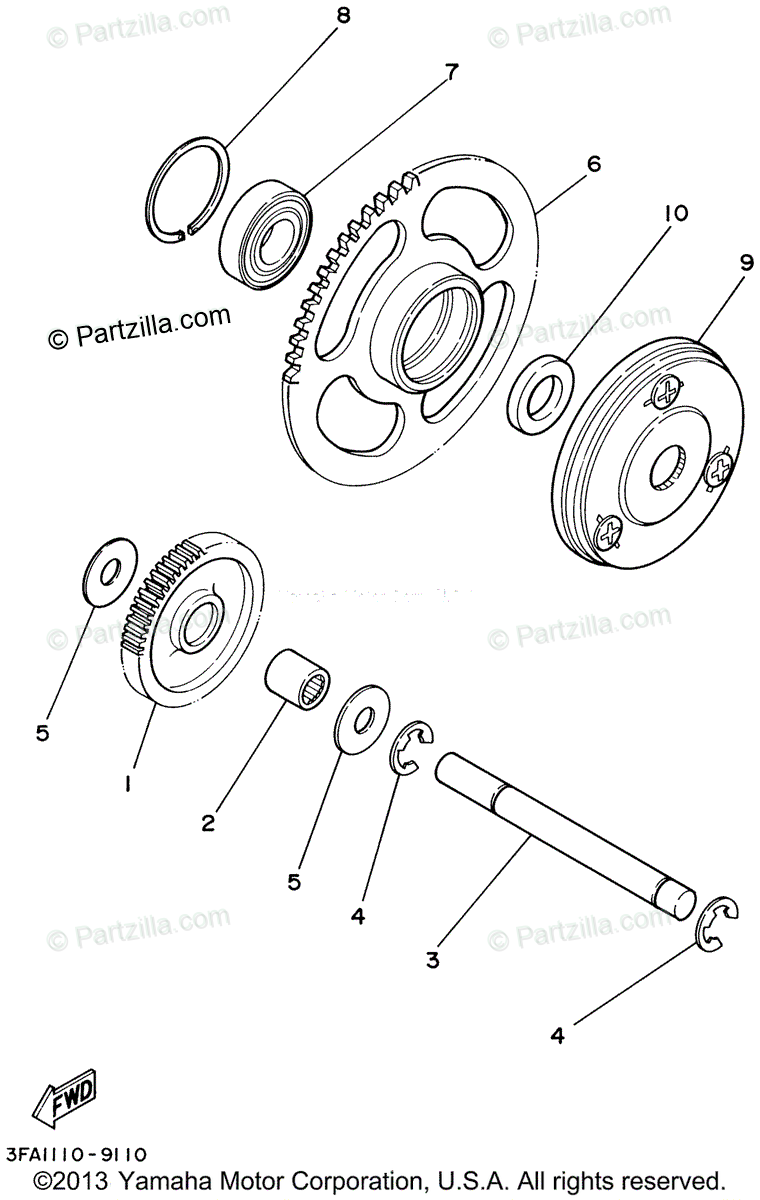 © Partzilla.com
© Partzilla.com
8
7
6
10
9
© Partzilla.com
© Partzilla.com
© Partzilla.com
© Partzilla.com
5
1
2
5
4
3
4
© Partzilla.com
© Partzilla.com
FWD
3FA1110-9110
©2013 Yamaha Motor Corporation, U.S.A. All rights reserved.