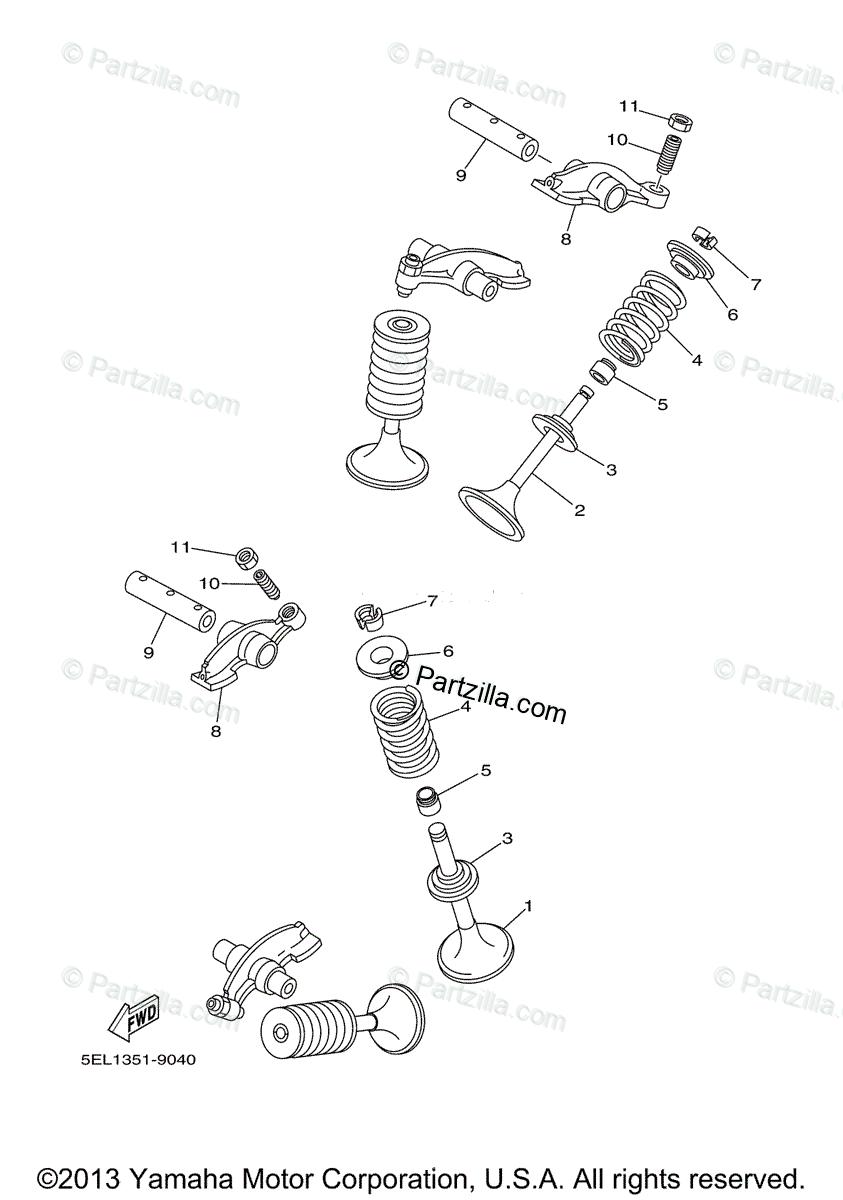 © Partzilla.com
© Partzilla.com
© Partzilla.com

11
10
9
8
7
6
4
5
3
2

© Partzilla.com
© Partzilla.com
© Partzilla.com

11
10
9
8
7
6
© Partzilla.com
4
5
3
1

© Partzilla.com
© Partzilla.com
© Partzilla.com
© Partzilla.com
© Partzilla.com
© Partzilla.com

FWD

5EL1351-9040

©2013 Yamaha Motor Corporation, U.S.A. All rights reserved.