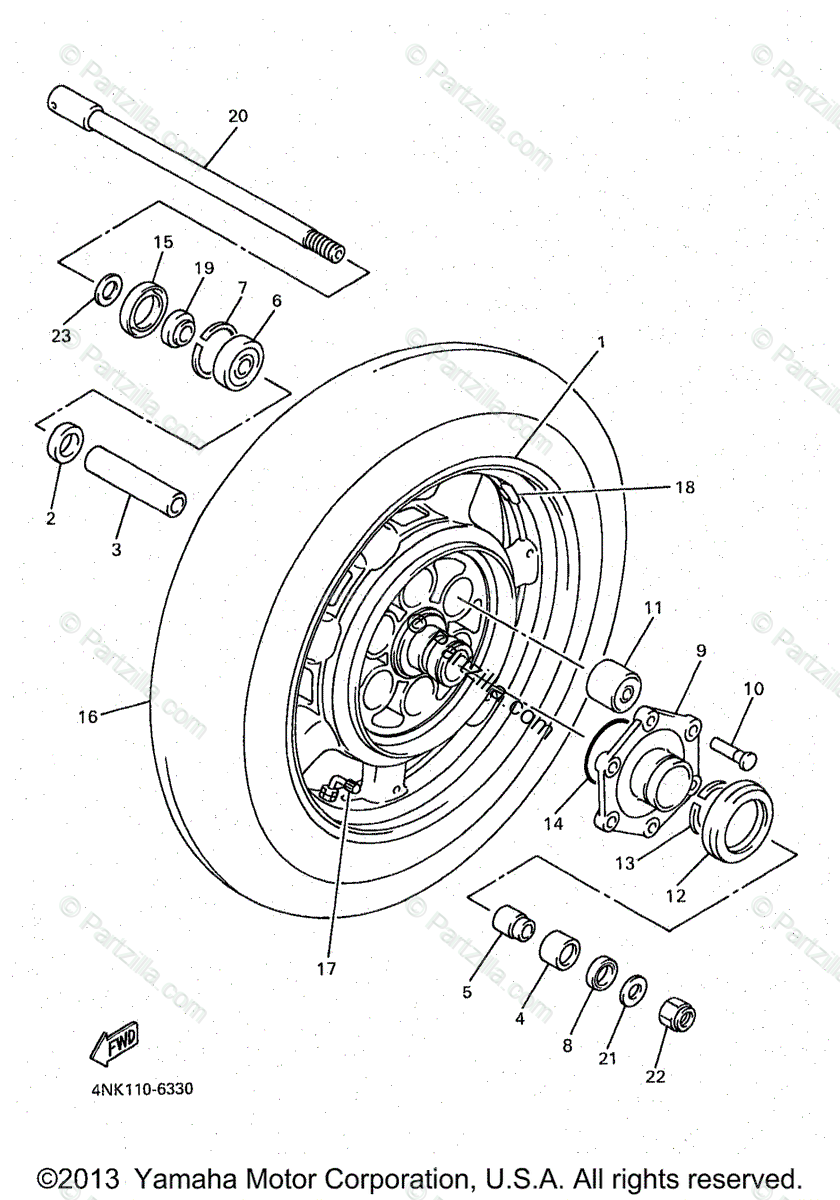 © Partzilla.com

20
15
19
7
6
23
1
2
3
18
11
9
10
16
14
13
12
17
5
4
8
21
22
FWD
4NK110-6330

©2013 Yamaha Motor Corporation, U.S.A. All rights reserved.