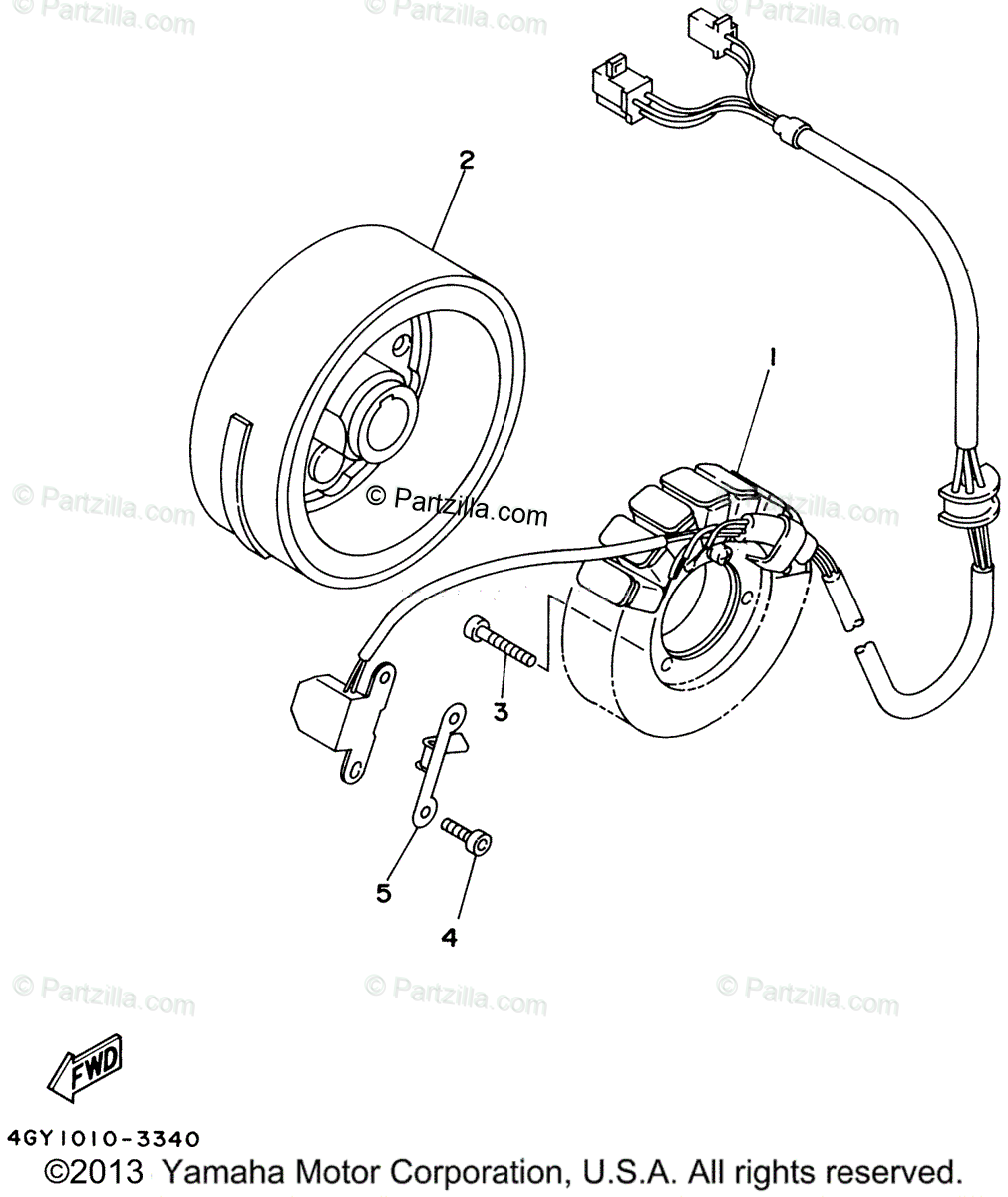 © Partzilla.com © Partzilla.com © Partzilla.com

2

1

© Partzilla.com © Partzilla.com © Partzilla.com

3

5

4

© Partzilla.com © Partzilla.com © Partzilla.com

FWD

4GY1010-3340

©2013 Yamaha Motor Corporation, U.S.A. All rights reserved.