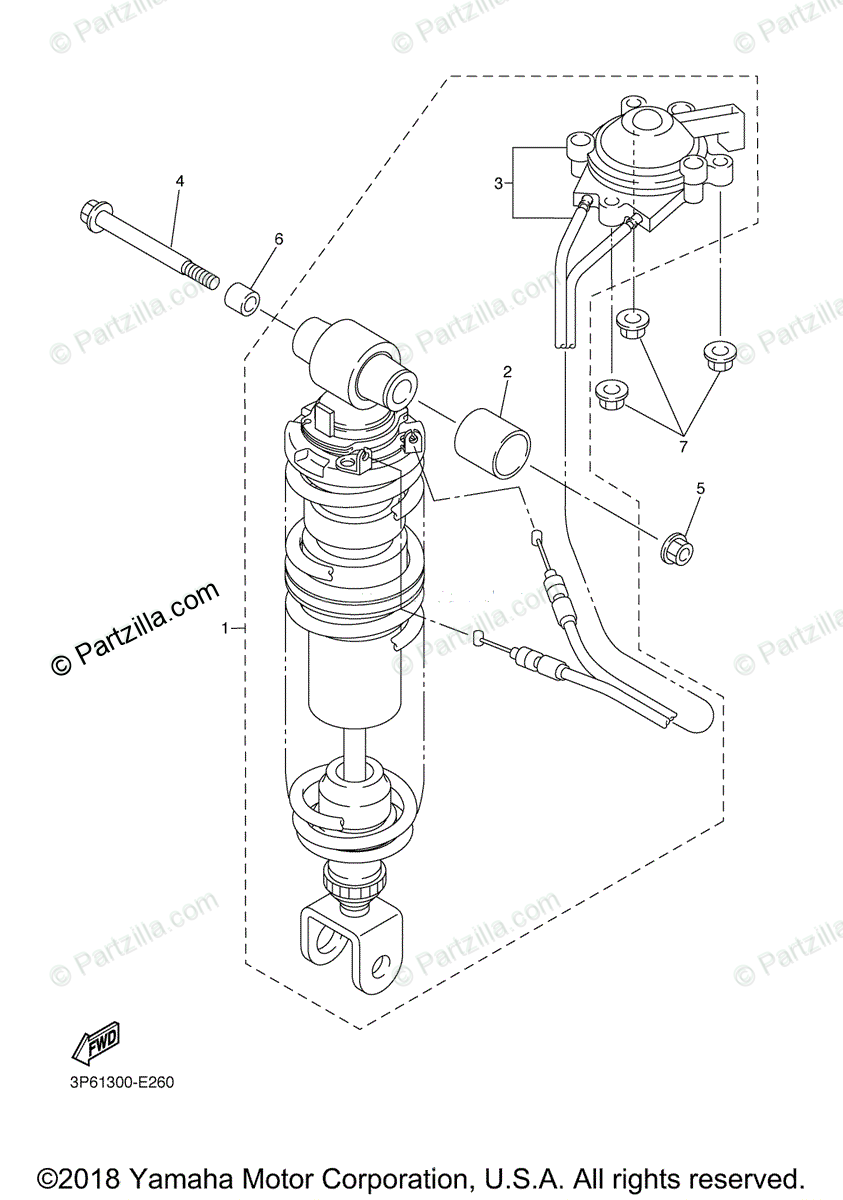 © Partzilla.com

4

6

3

2

7

5

1

© Partzilla.com

FWD

3P61300-E260

©2018 Yamaha Motor Corporation, U.S.A. All rights reserved.