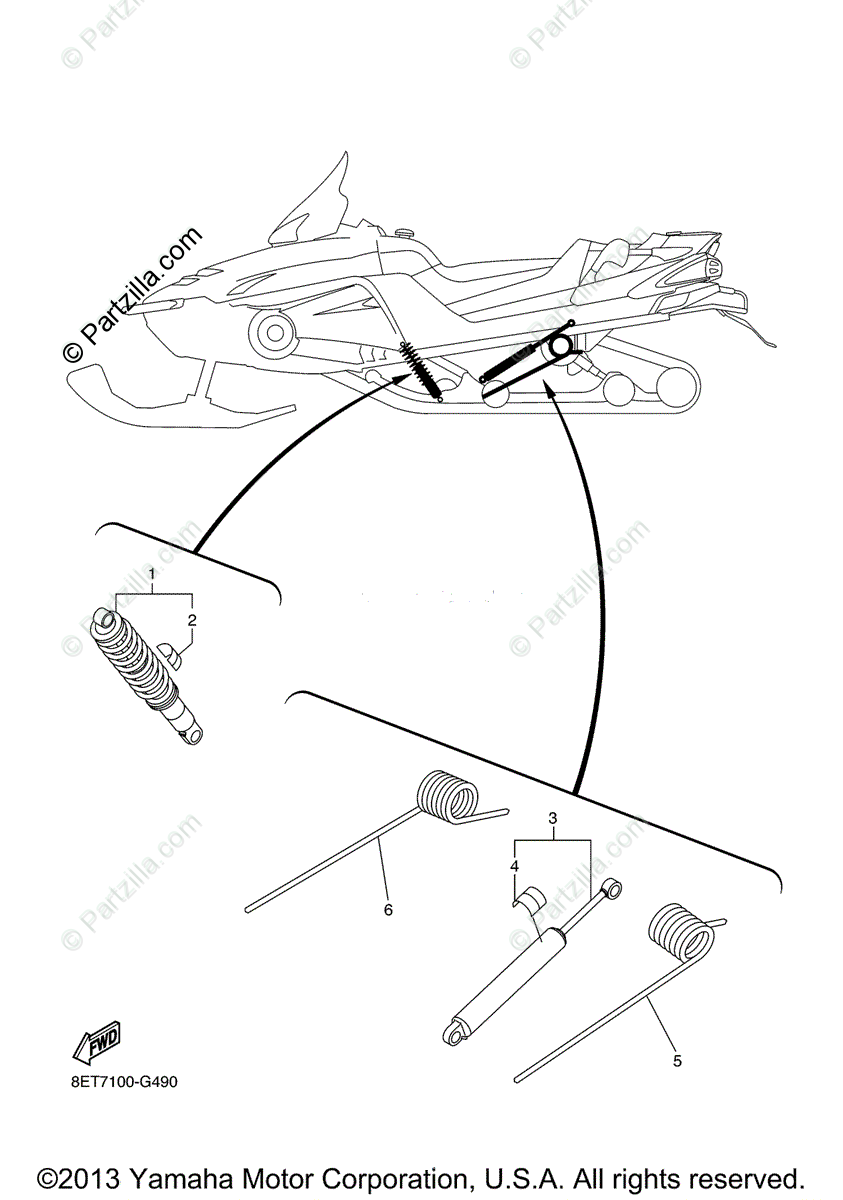 © Partzilla.com

1
2
3
4
6
5

FWD

8ET7100-G490

©2013 Yamaha Motor Corporation, U.S.A. All rights reserved.