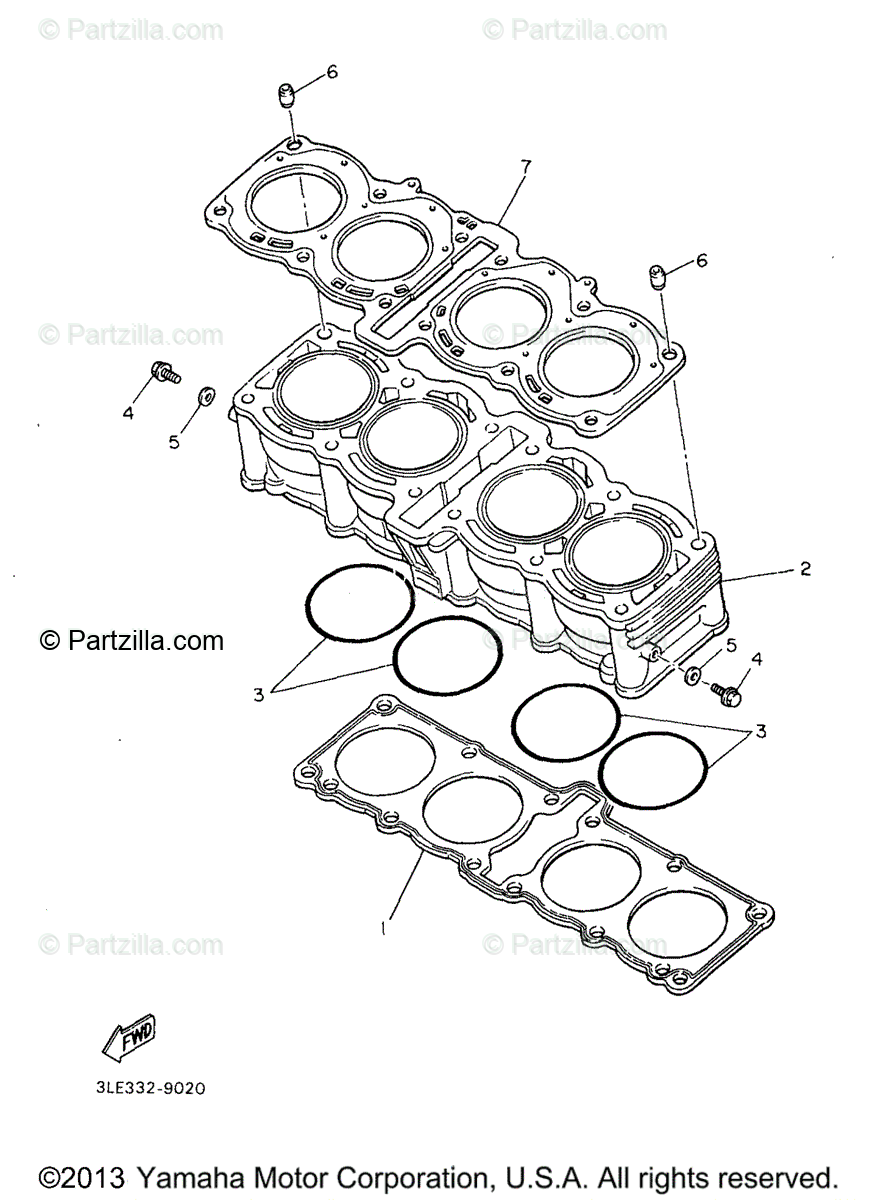 © Partzilla.com © Partzilla.com

6

7

6

© Partzilla.com © Partzilla.com

4

5

2

© Partzilla.com © Partzilla.com

5

4

3

3

1

© Partzilla.com © Partzilla.com

FWD

3LE332-9020

©2013 Yamaha Motor Corporation, U.S.A. All rights reserved.