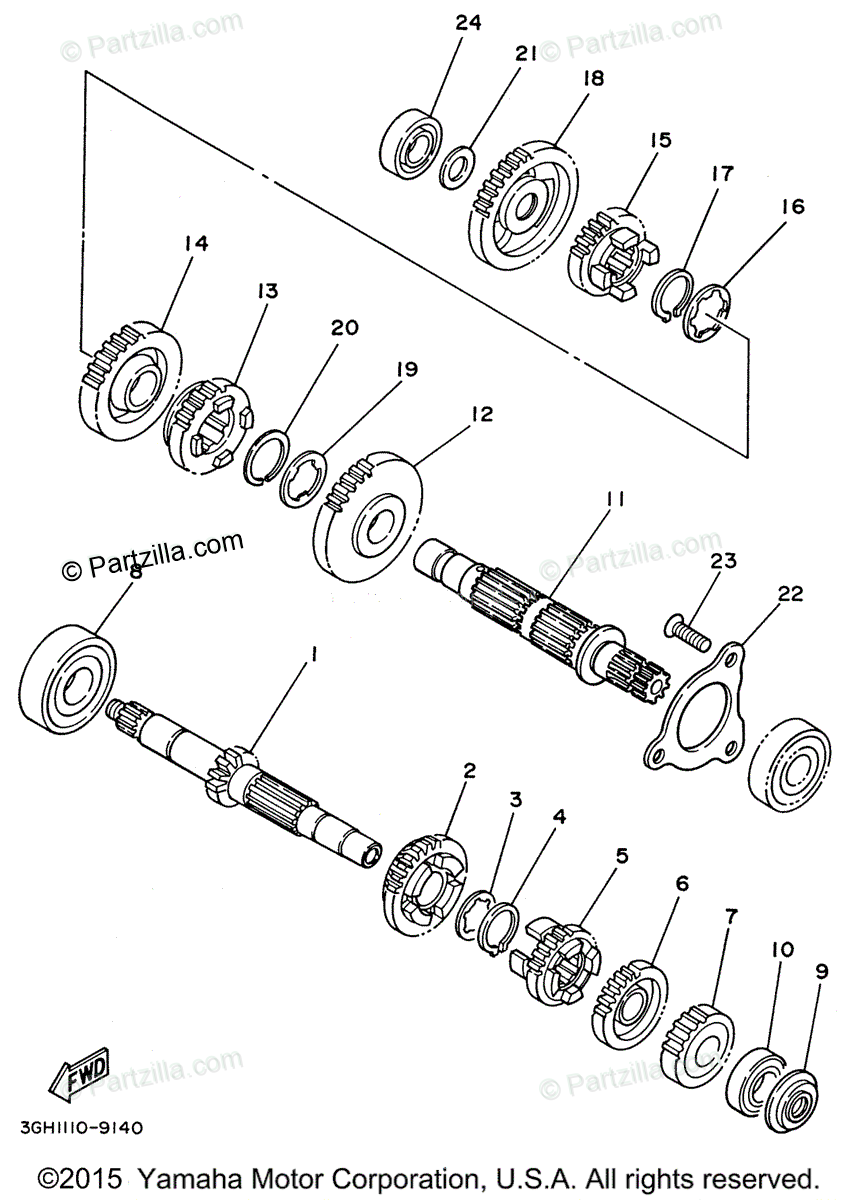 © Partzilla.com
© Partzilla.com
24
21
18
15
17
16
14
13
20
19
12
© Partzilla.com
11
© Partzilla.com
8
23
22
1
2
3
4
5
6
7
10
9
FWD
© Partzilla.com
© Partzilla.com
3GH1110-9140

©2015 Yamaha Motor Corporation, U.S.A. All rights reserved.