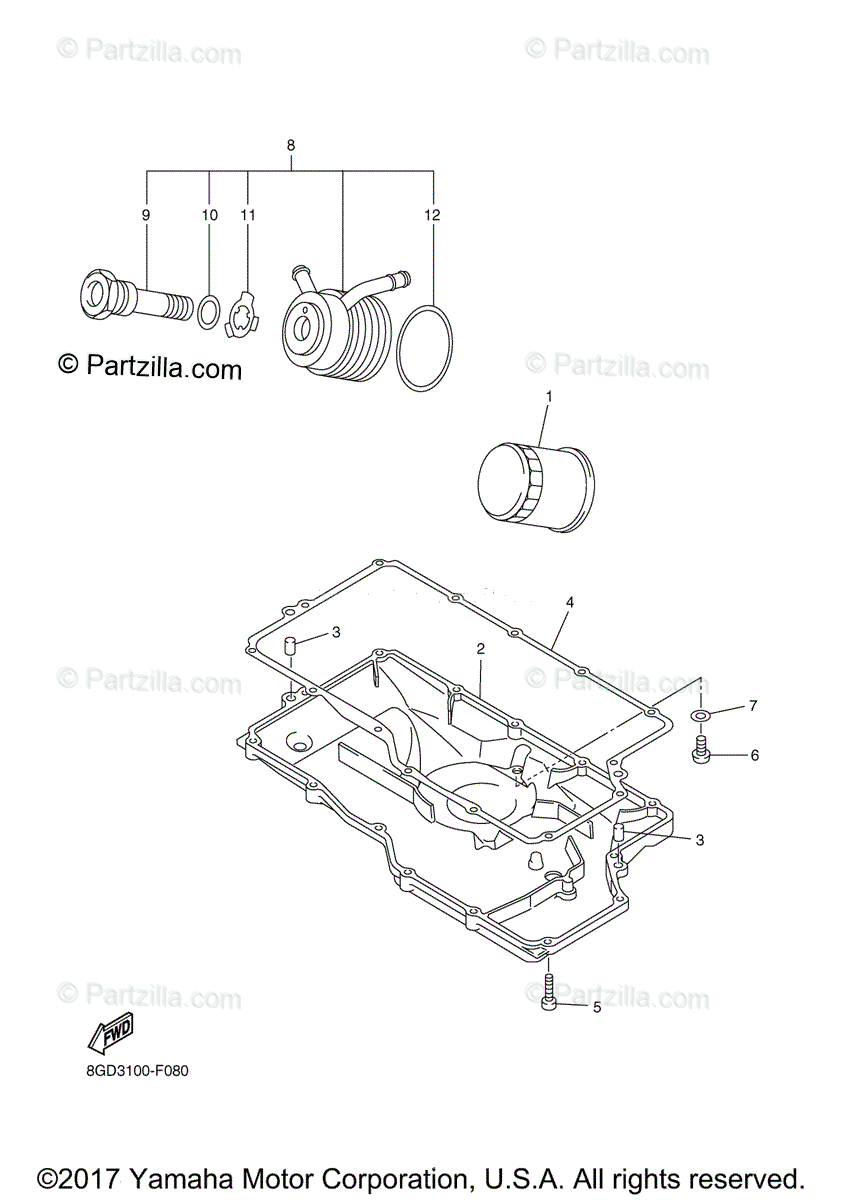 © Partzilla.com
© Partzilla.com

8
9
10
11
12

© Partzilla.com
© Partzilla.com

1

4
3
2
© Partzilla.com
© Partzilla.com
7
6
3

© Partzilla.com
© Partzilla.com
5

FWD
8GD3100-F080

©2017 Yamaha Motor Corporation, U.S.A. All rights reserved.