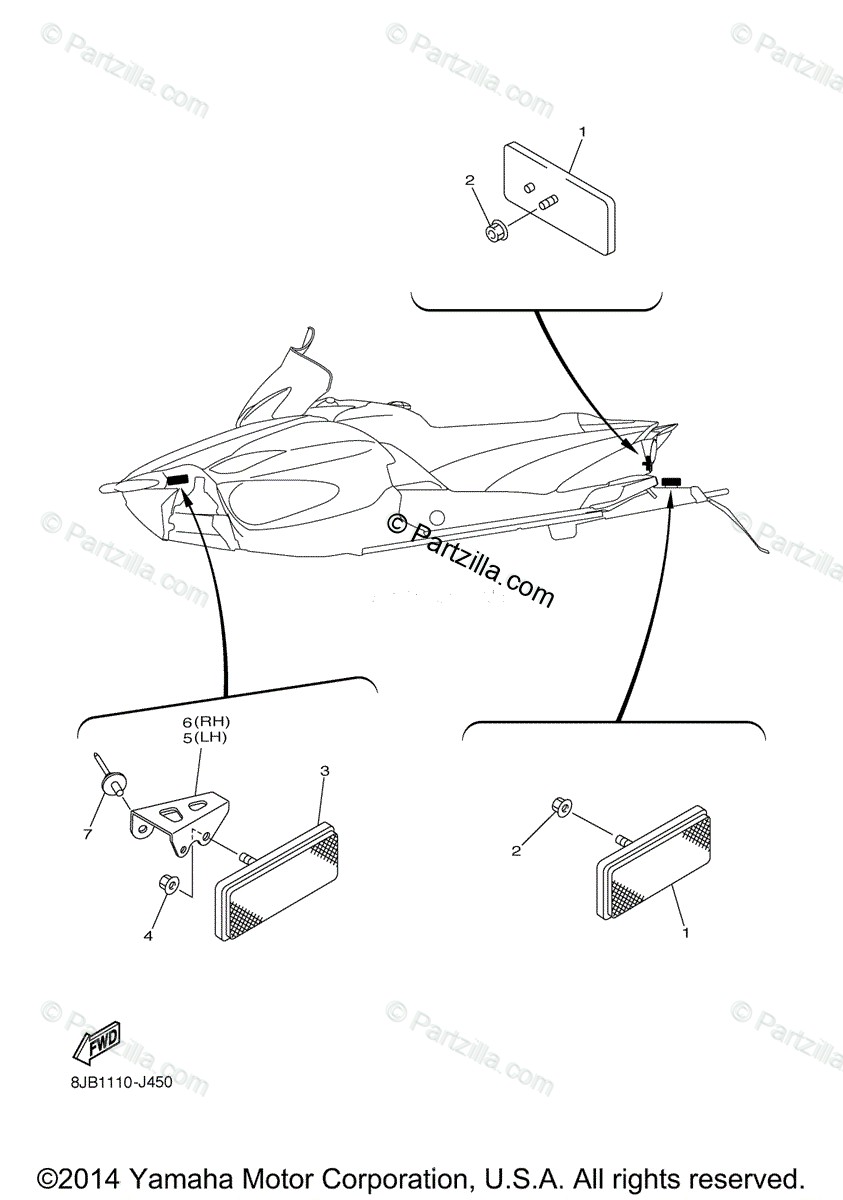 © Partzilla.com
© Partzilla.com
© Partzilla.com

1
2

© Partzilla.com
© Partzilla.com
© Partzilla.com

6(RH)
5(LH)
3
7
4

2
1

© Partzilla.com
© Partzilla.com
© Partzilla.com

FWD
8JB1110-J450

©2014 Yamaha Motor Corporation, U.S.A. All rights reserved.