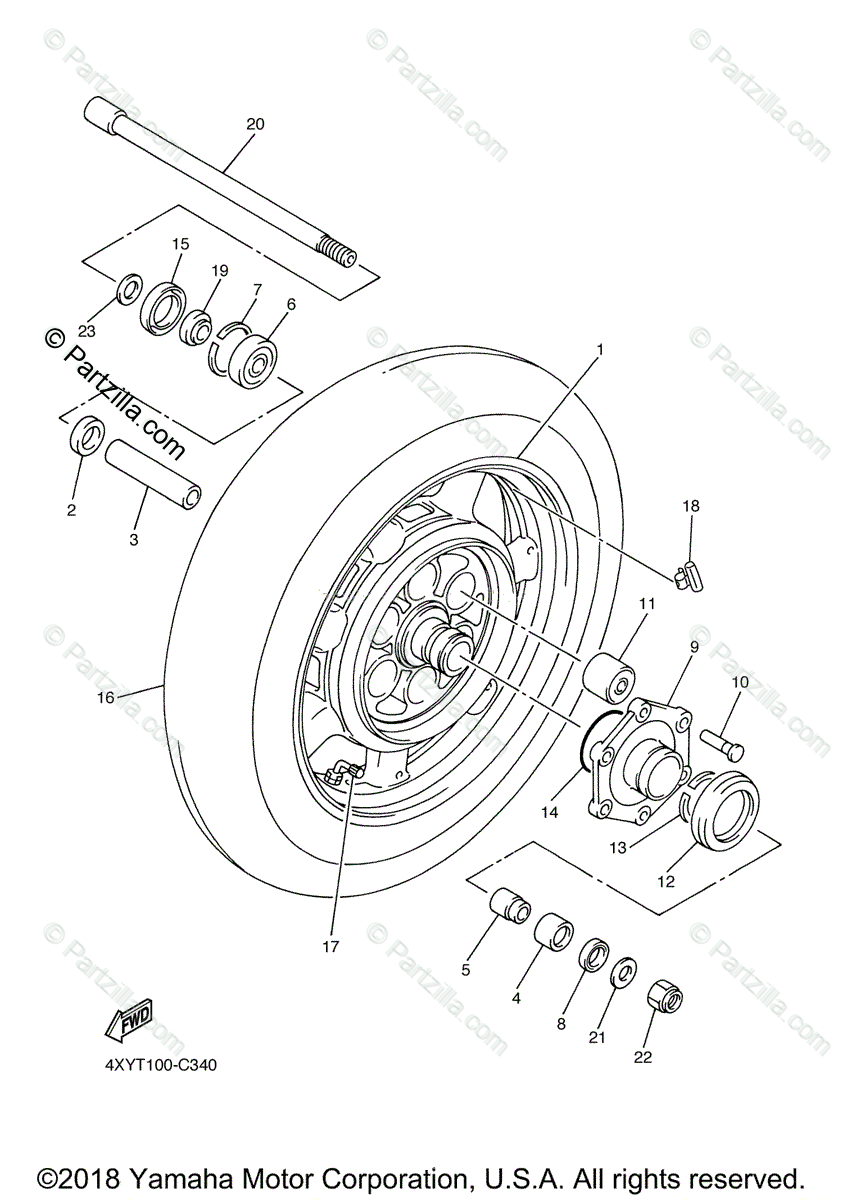 © Partzilla.com

20

15
19
7
6
23

1

2
3

18

11
9
10

16

14
13
12

17

5
4
8
21
22

FWD

4XYT100-C340

©2018 Yamaha Motor Corporation, U.S.A. All rights reserved.