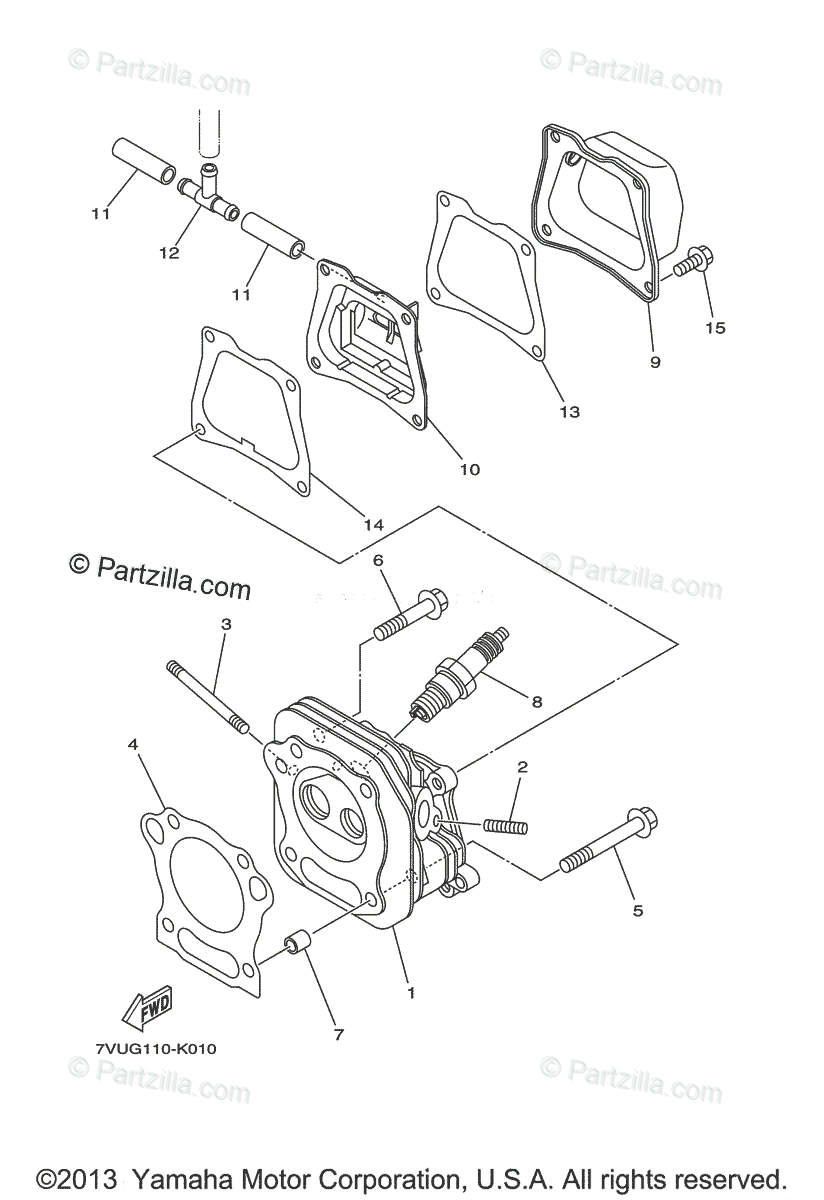 © Partzilla.com
© Partzilla.com

11
12
11
15
9
13
10
14

© Partzilla.com
© Partzilla.com

6
3
8
4
2
5
1
7
FWD
7VUG110-K010

© Partzilla.com
© Partzilla.com

©2013 Yamaha Motor Corporation, U.S.A. All rights reserved.