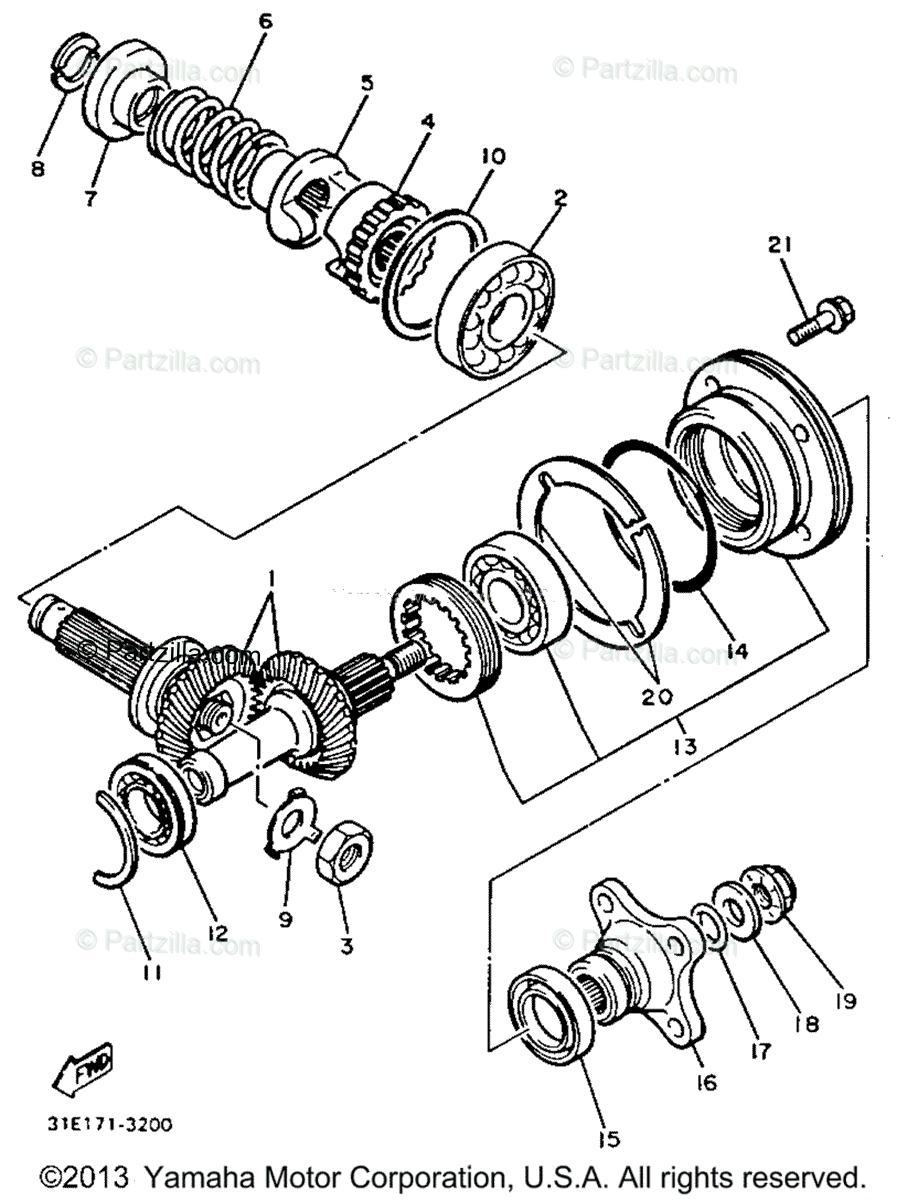 © Partzilla.com
© Partzilla.com
6
5
4
10
2
8
7
21
© Partzilla.com
© Partzilla.com
1
© Partzilla.com
© Partzilla.com
14
20
13
12
9
3
11
© Partzilla.com
© Partzilla.com
19
18
17
16
15
FWD
31E171-3200
©2013 Yamaha Motor Corporation, U.S.A. All rights reserved.