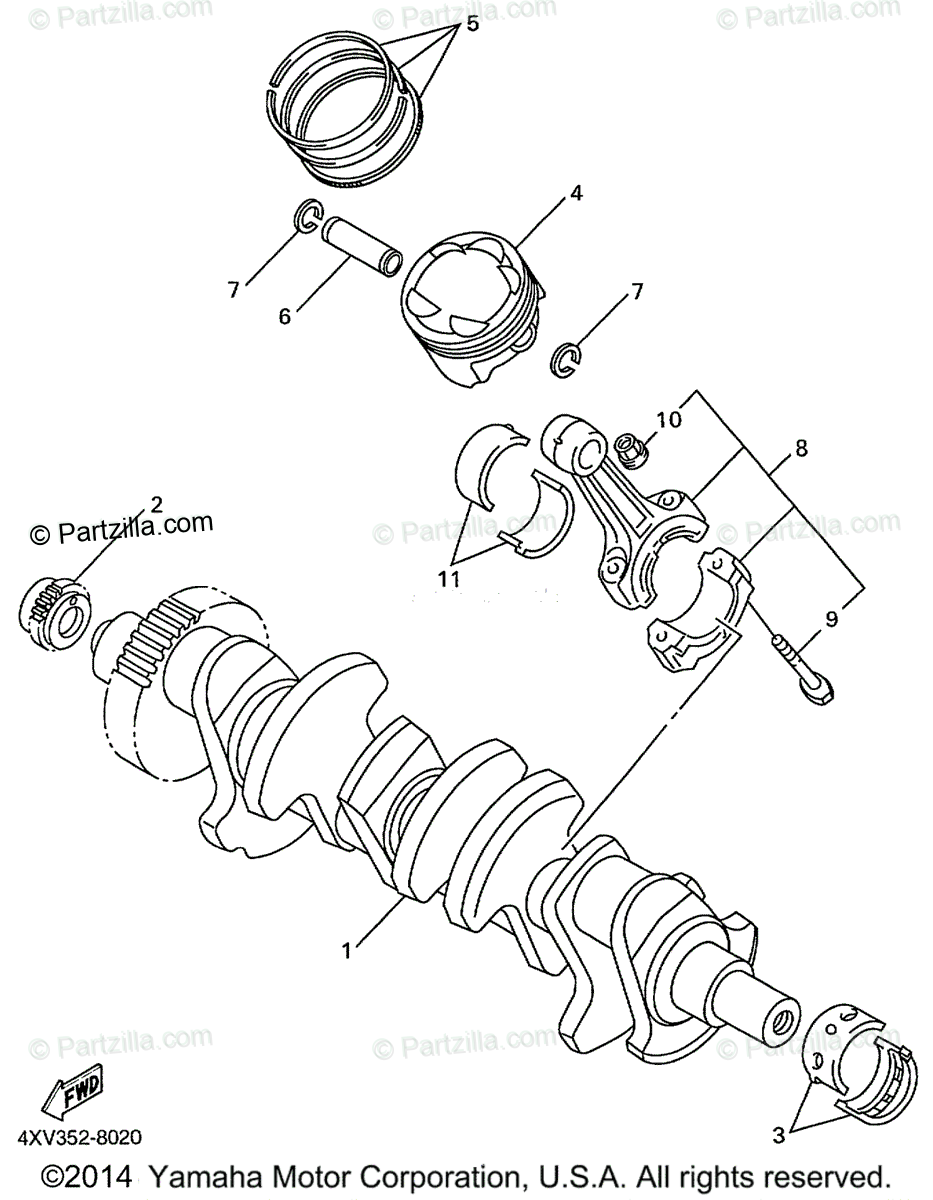 © Partzilla.com © Partzilla.com © Partzilla.com

5

4

7

6

7

10

8

2

© Partzilla.com

© Partzilla.com © Partzilla.com

11

9

1

© Partzilla.com © Partzilla.com © Partzilla.com

FWD

4XV352-8020

3

©2014 Yamaha Motor Corporation, U.S.A. All rights reserved.