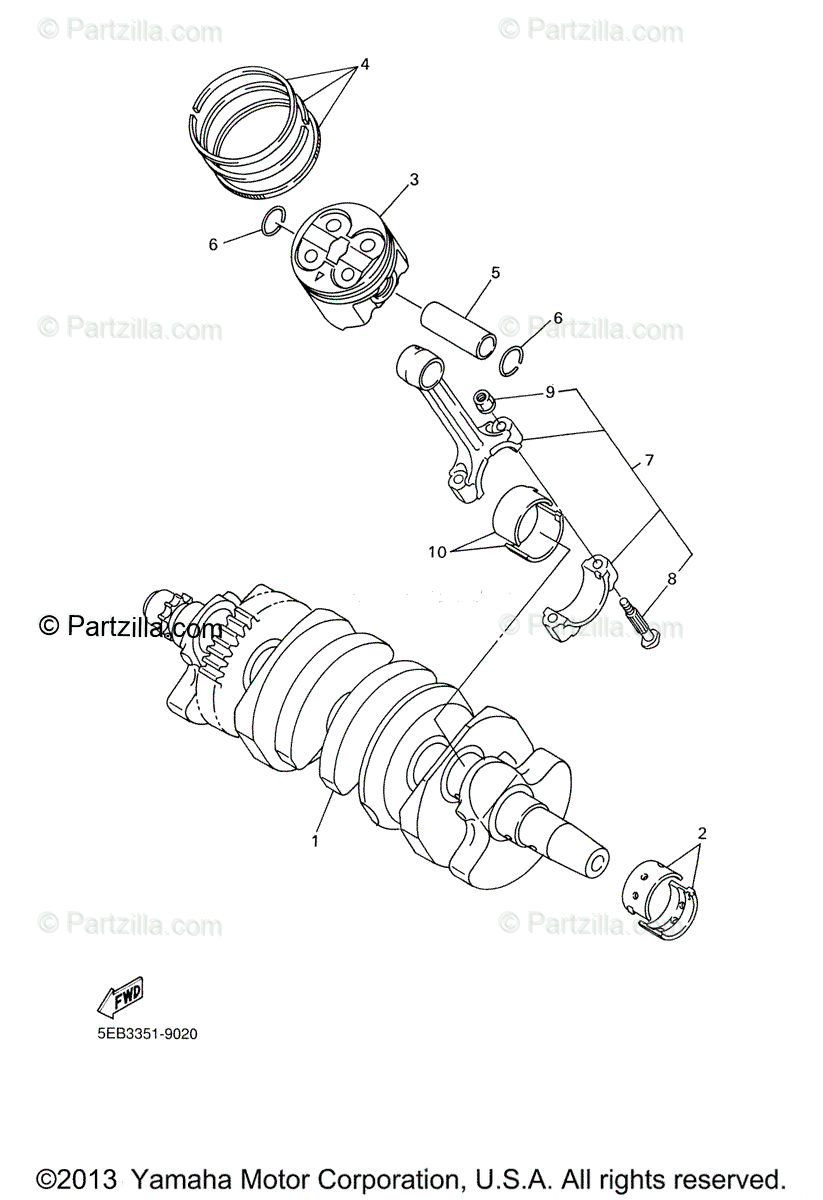 © Partzilla.com © Partzilla.com

4

3

6

5

© Partzilla.com © Partzilla.com 6

9

7

10

8

© Partzilla.com © Partzilla.com

1

2

© Partzilla.com © Partzilla.com

FWD

5EB3351-9020

©2013 Yamaha Motor Corporation, U.S.A. All rights reserved.