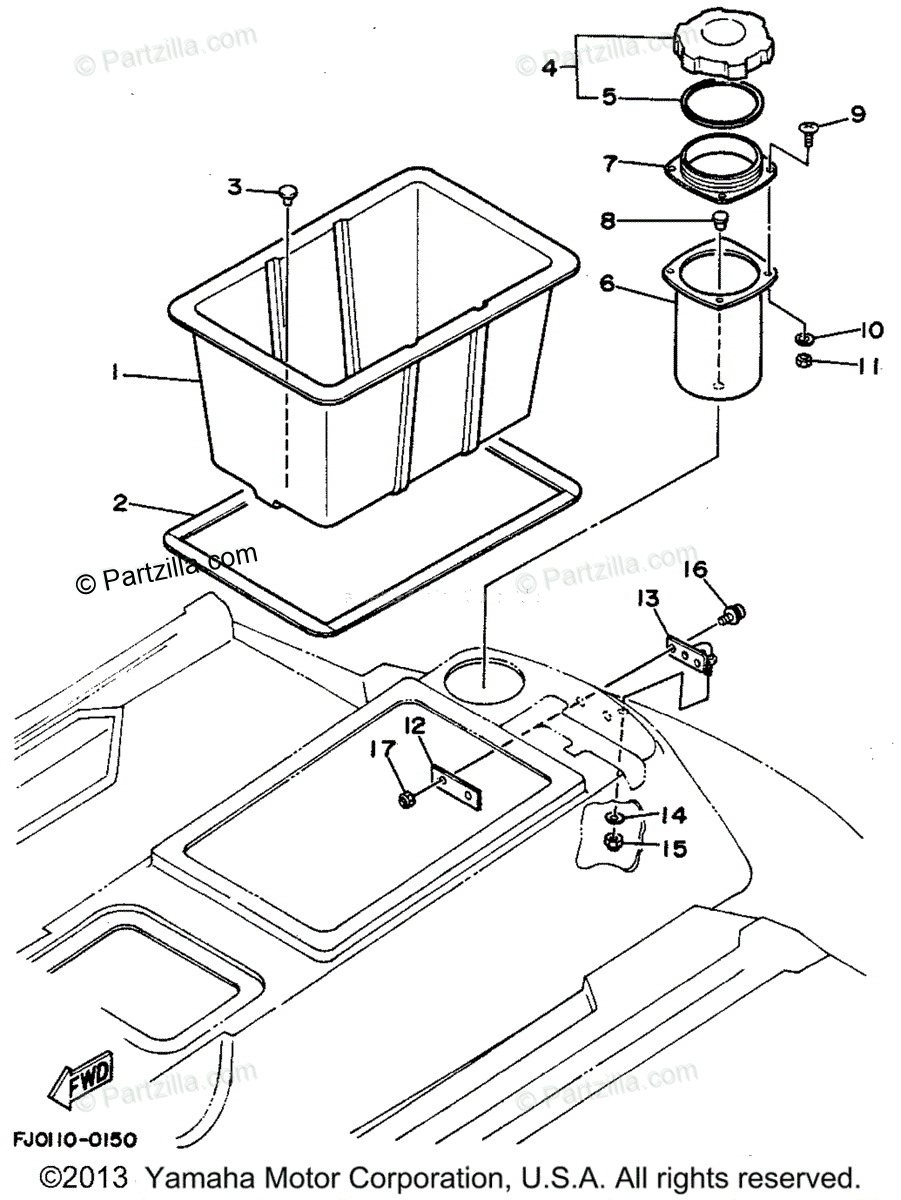 © Partzilla.com
© Partzilla.com
4
5
9
7
3
8
6
10
11
1
2
© Partzilla.com
© Partzilla.com
16
13
12
17
14
15
FWD
© Partzilla.com
© Partzilla.com
FJ0110-0150
©2013 Yamaha Motor Corporation, U.S.A. All rights reserved.