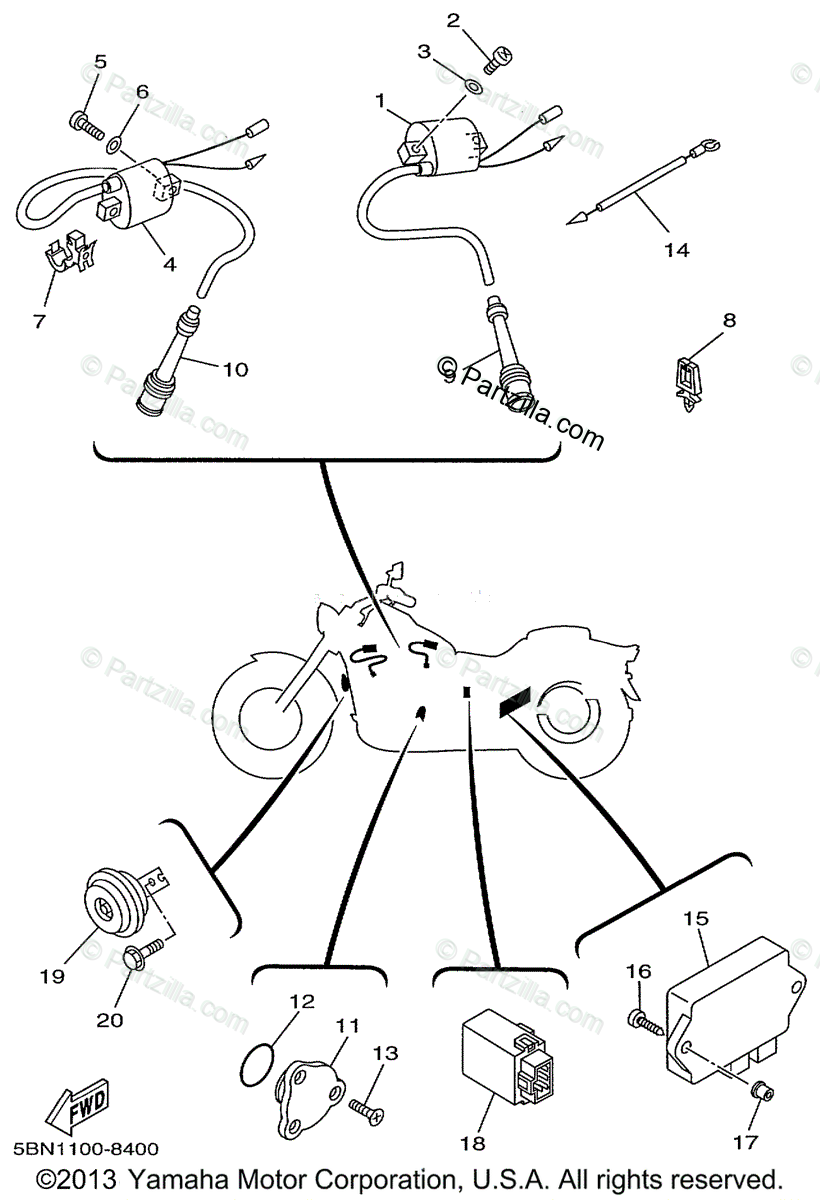 5
6
2
3
1
4
7
14
10
8
9
Partzilla.com
© Partzilla.com
19
20
12
11
13
18
15
16
17
FWD
5BN1100-8400
©2013 Yamaha Motor Corporation, U.S.A. All rights reserved.