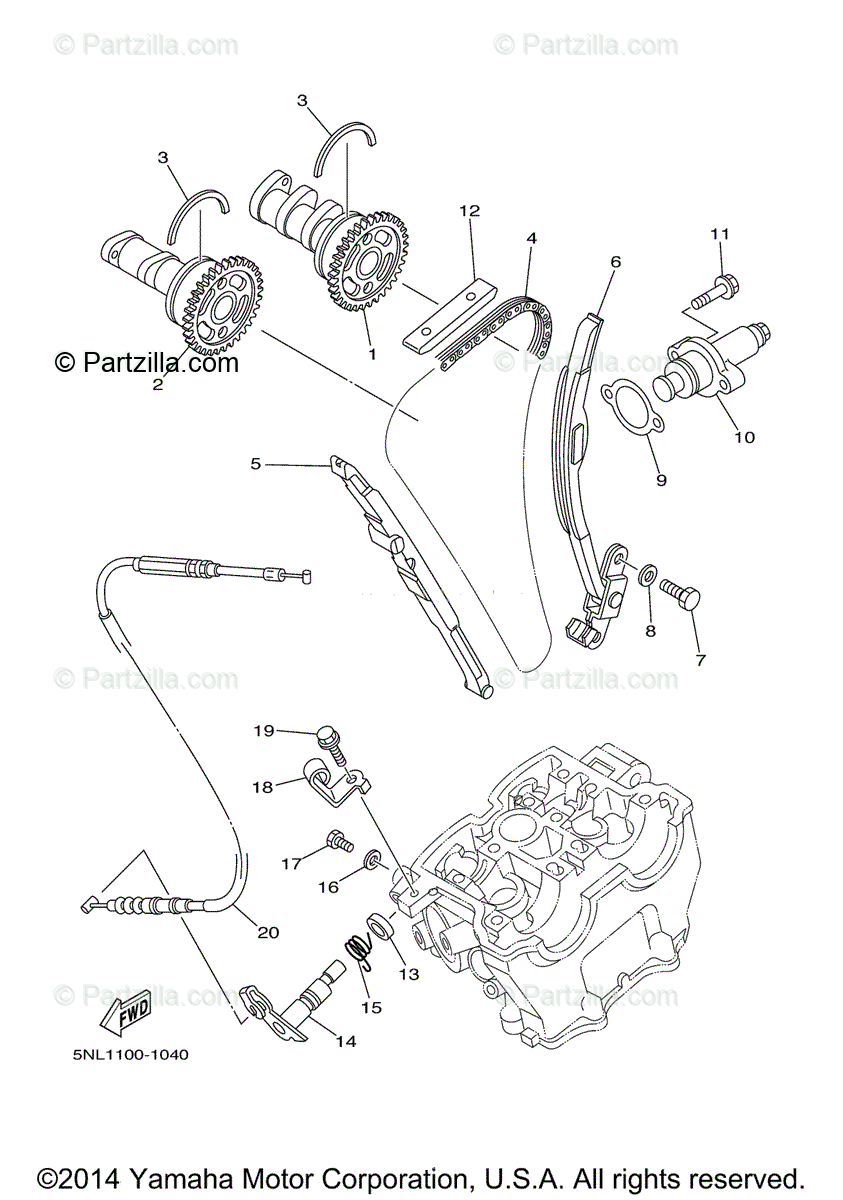 © Partzilla.com © Partzilla.com

3
3
12
4
6
11
© Partzilla.com
2
1
10
9
5
8
7
© Partzilla.com © Partzilla.com
19
18
17
16
20
13
15
© Partzilla.com © Partzilla.com
FWD
14
5NL1100-1040

©2014 Yamaha Motor Corporation, U.S.A. All rights reserved.