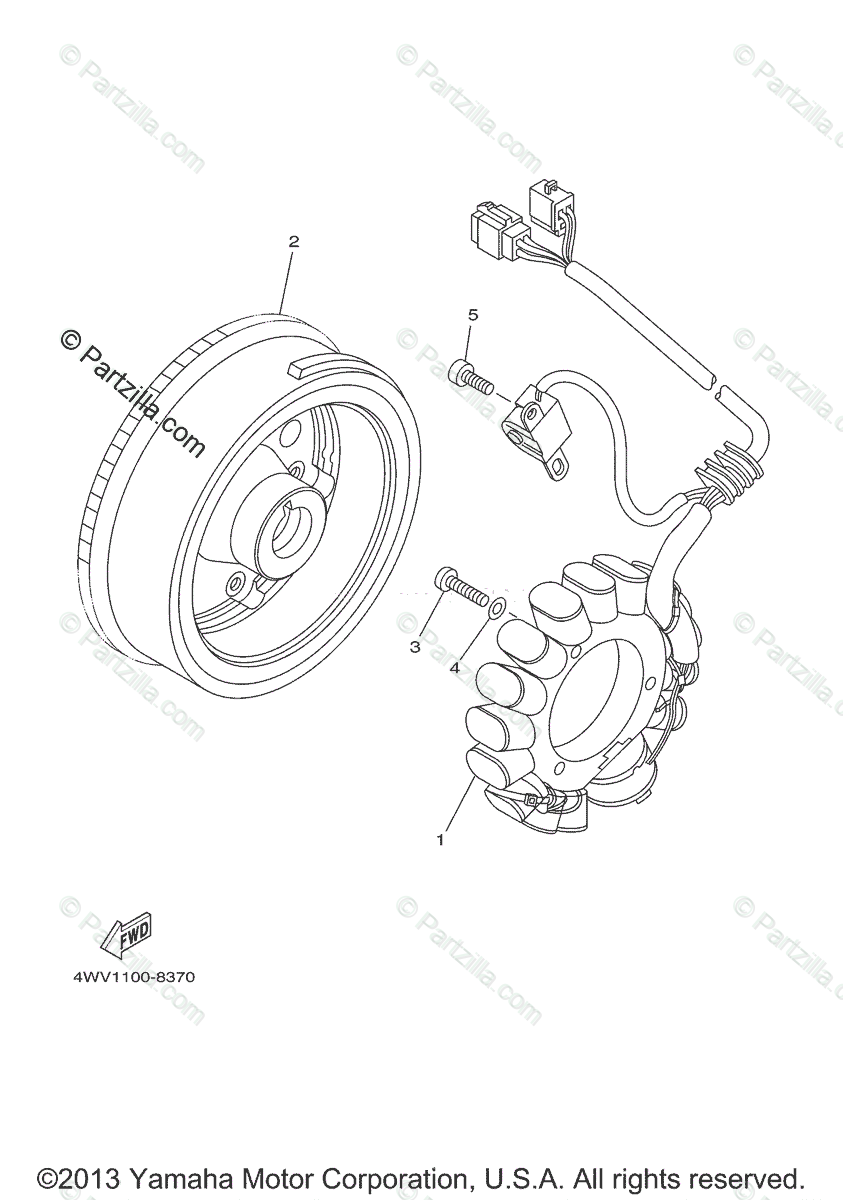 © Partzilla.com

2

5

3

4

1

FWD

4WV1100-8370

©2013 Yamaha Motor Corporation, U.S.A. All rights reserved.