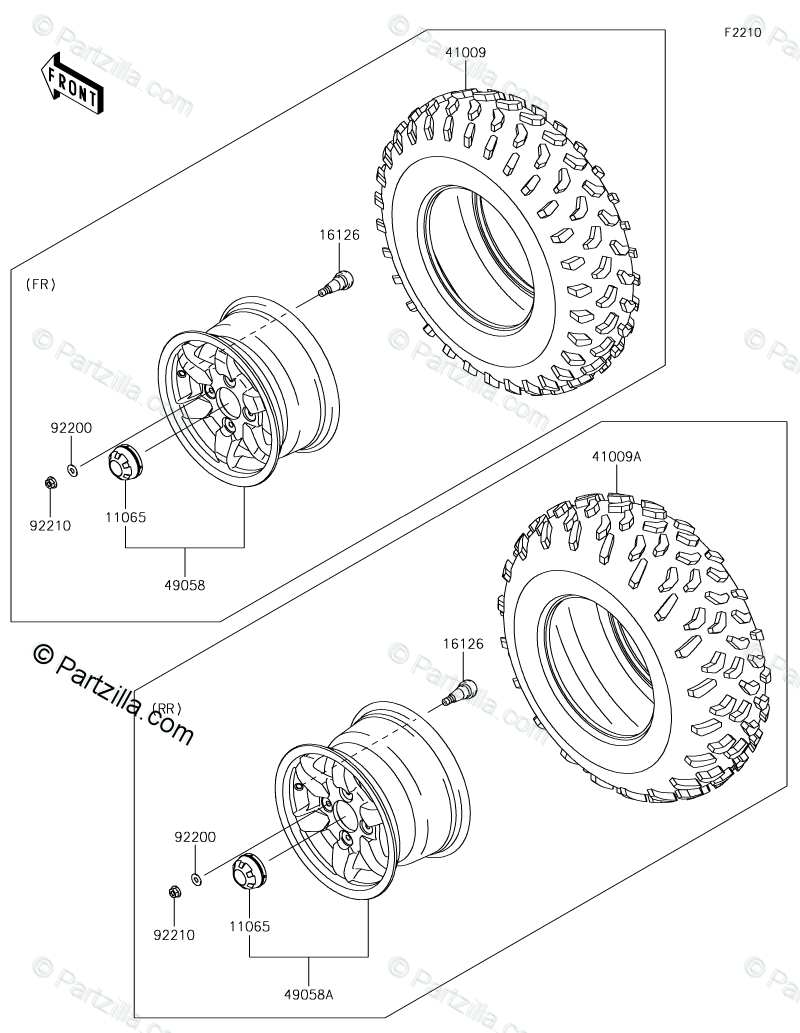 F2210

FRONT

41009

16126

(FR)

92200

92210

11065

49058

41009A

© Partzilla.com

16126

(RR)

92200

92210

11065

49058A