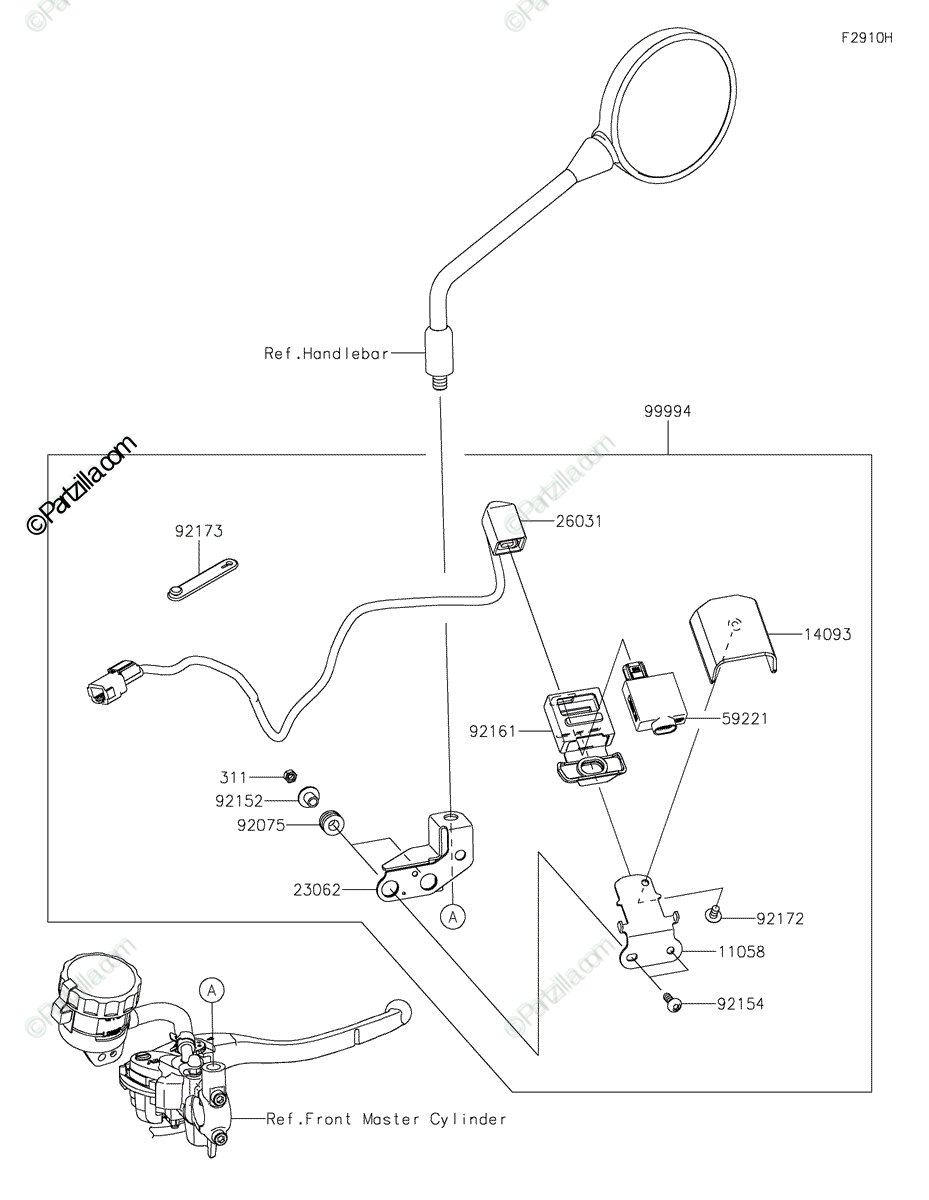 F2910H

Ref.Handlebar

99994

©Partzilla.com

92173

26031

14093

92161

59221

311

92152

92075

23062

A

92172

11058

92154

A

Ref.Front Master Cylinder