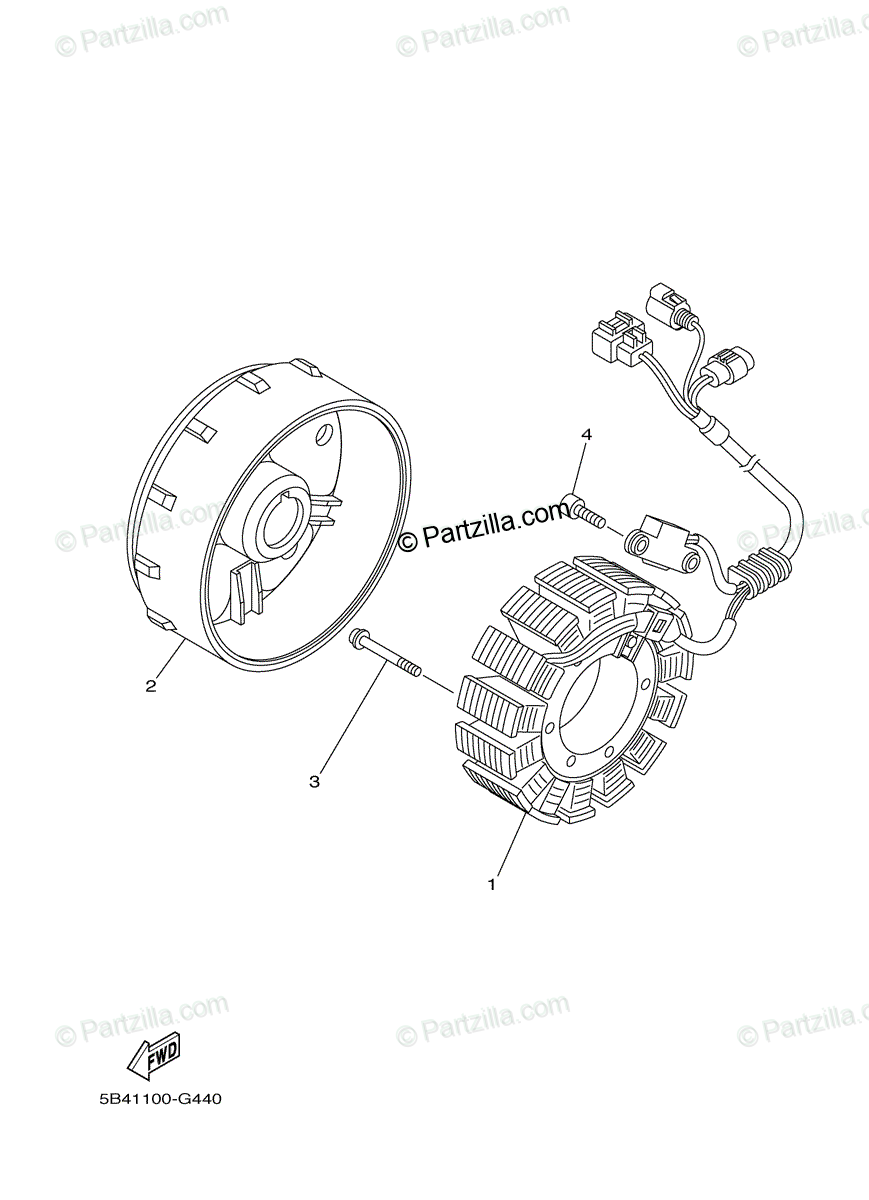 © Partzilla.com
© Partzilla.com
© Partzilla.com

4

© Partzilla.com
© Partzilla.com
© Partzilla.com

2

3

1

© Partzilla.com
© Partzilla.com
© Partzilla.com

FWD

5B41100-G440