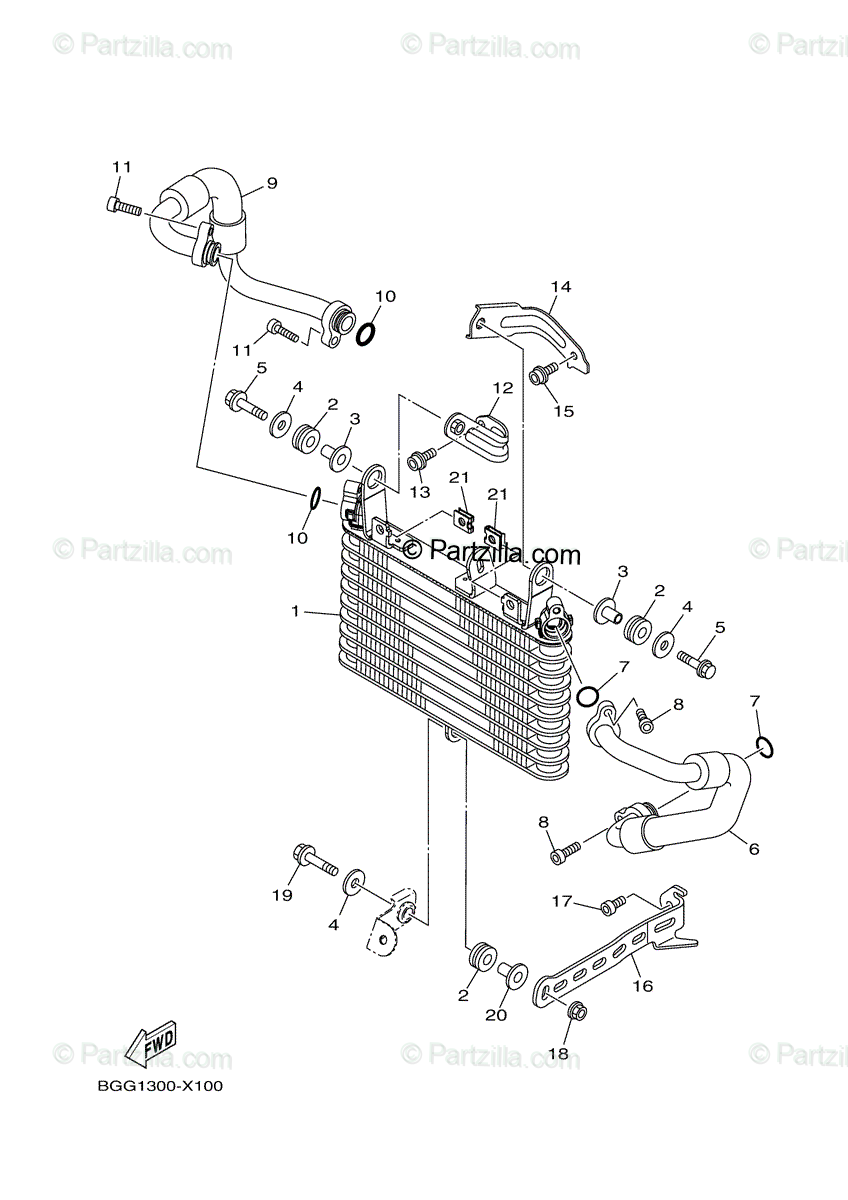 © Partzilla.com © Partzilla.com © Partzilla.com

11
9
10
14
11
5
4
2
3
12
15
13
21
21
10
© Partzilla.com © Partzilla.com © Partzilla.com
1
3
2
4
5
7
8
7
8
6
19
4
17
16
2
20
18
FWD
© Partzilla.com © Partzilla.com © Partzilla.com
BGG1300-X100