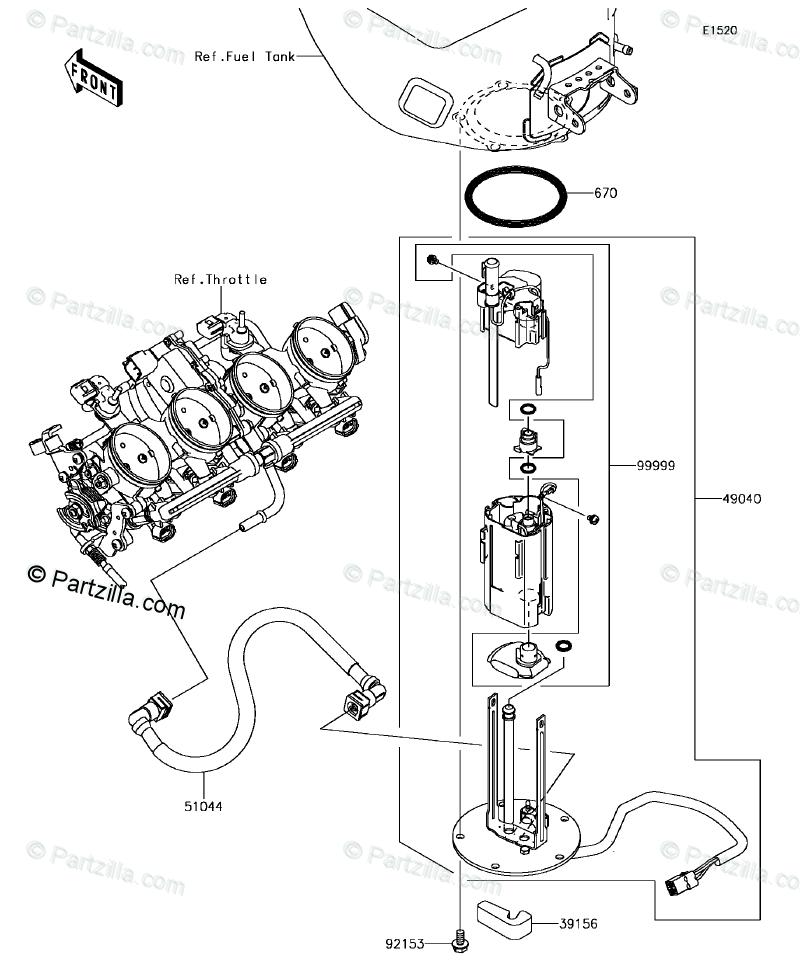 © Partzilla.com
© Partzilla.com
© Partzilla.com
E1520
FRONT
Ref.Fuel Tank
670
Ref.Throttle
© Partzilla.com
© Partzilla.com
© Partzilla.com
99999
49040
© Partzilla.com
© Partzilla.com
© Partzilla.com
51044
© Partzilla.com
© Partzilla.com
© Partzilla.com
39156
92153