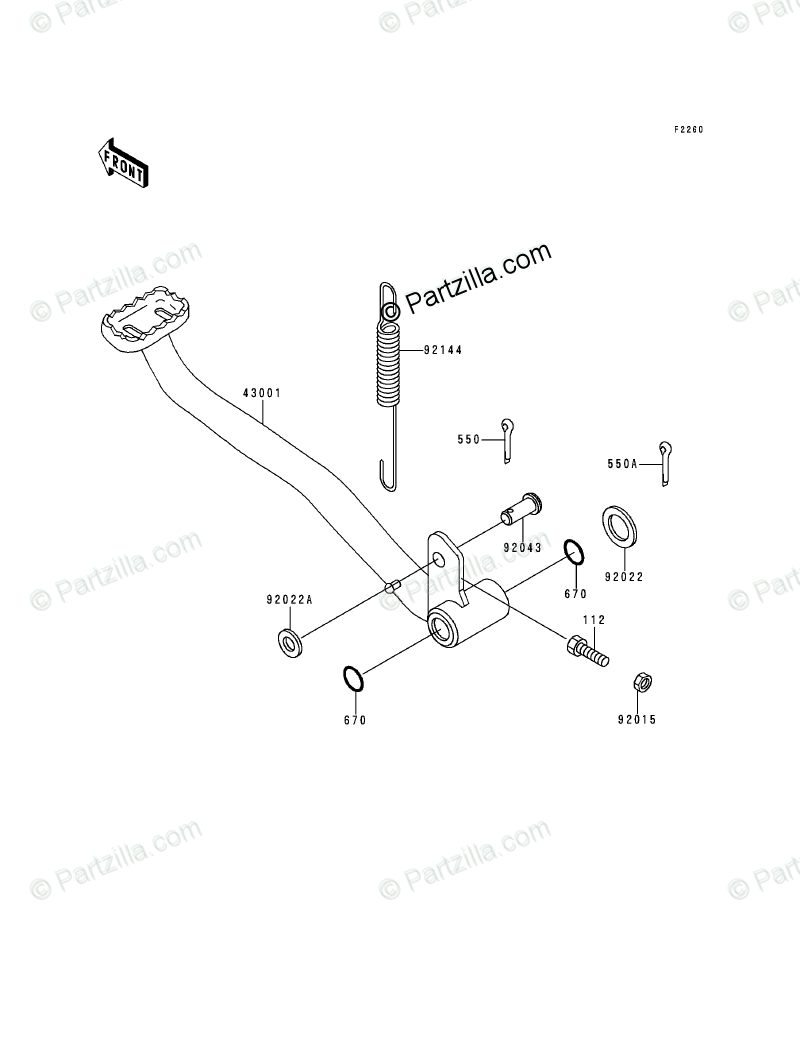 © Partzilla.com
© Partzilla.com
© Partzilla.com

F2260

FRONT

© Partzilla.com
© Partzilla.com
© Partzilla.com

92144

43001

550

550A

92043

92022

670

92022A

112

670

92015

© Partzilla.com
© Partzilla.com
© Partzilla.com

© Partzilla.com
© Partzilla.com
© Partzilla.com